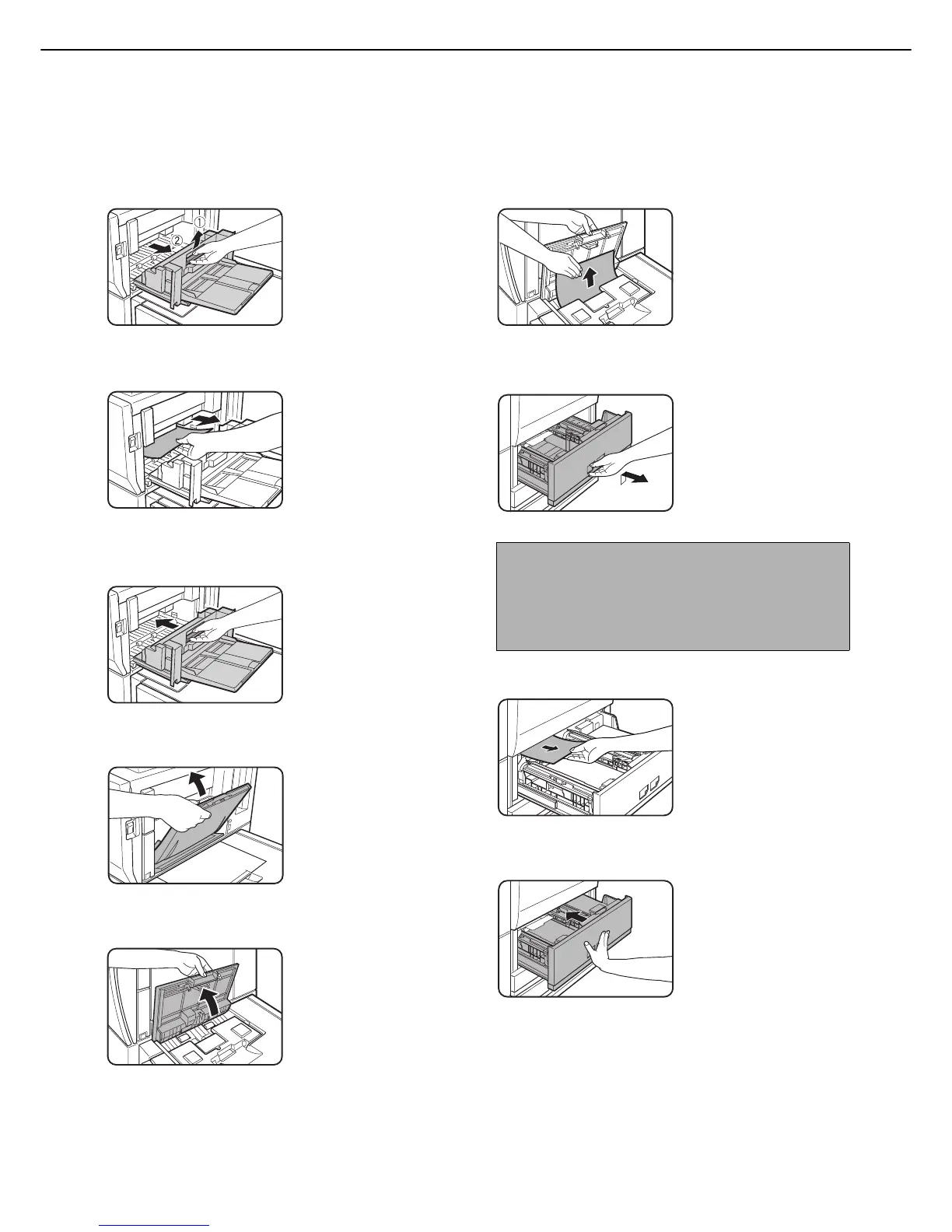 ①
②