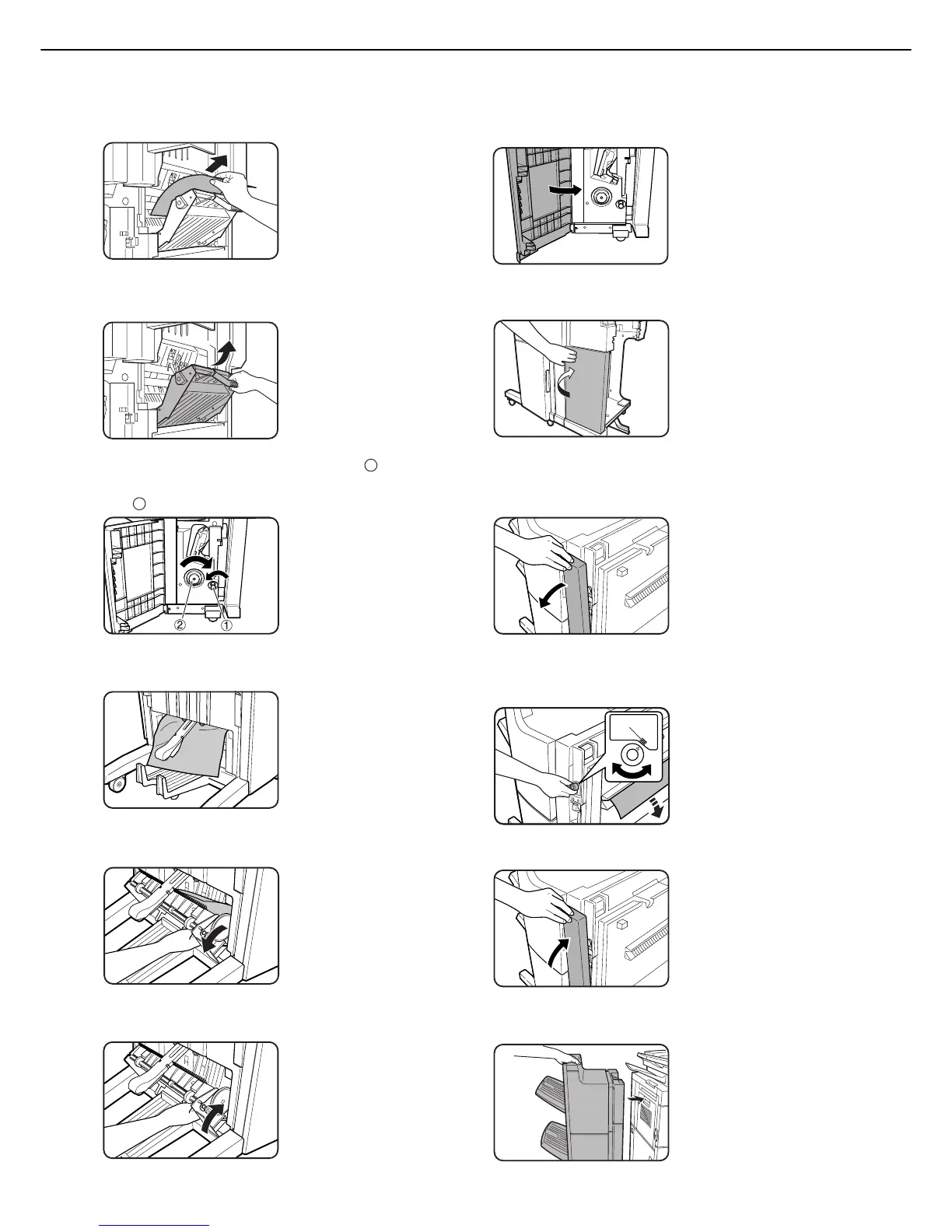 ②

①