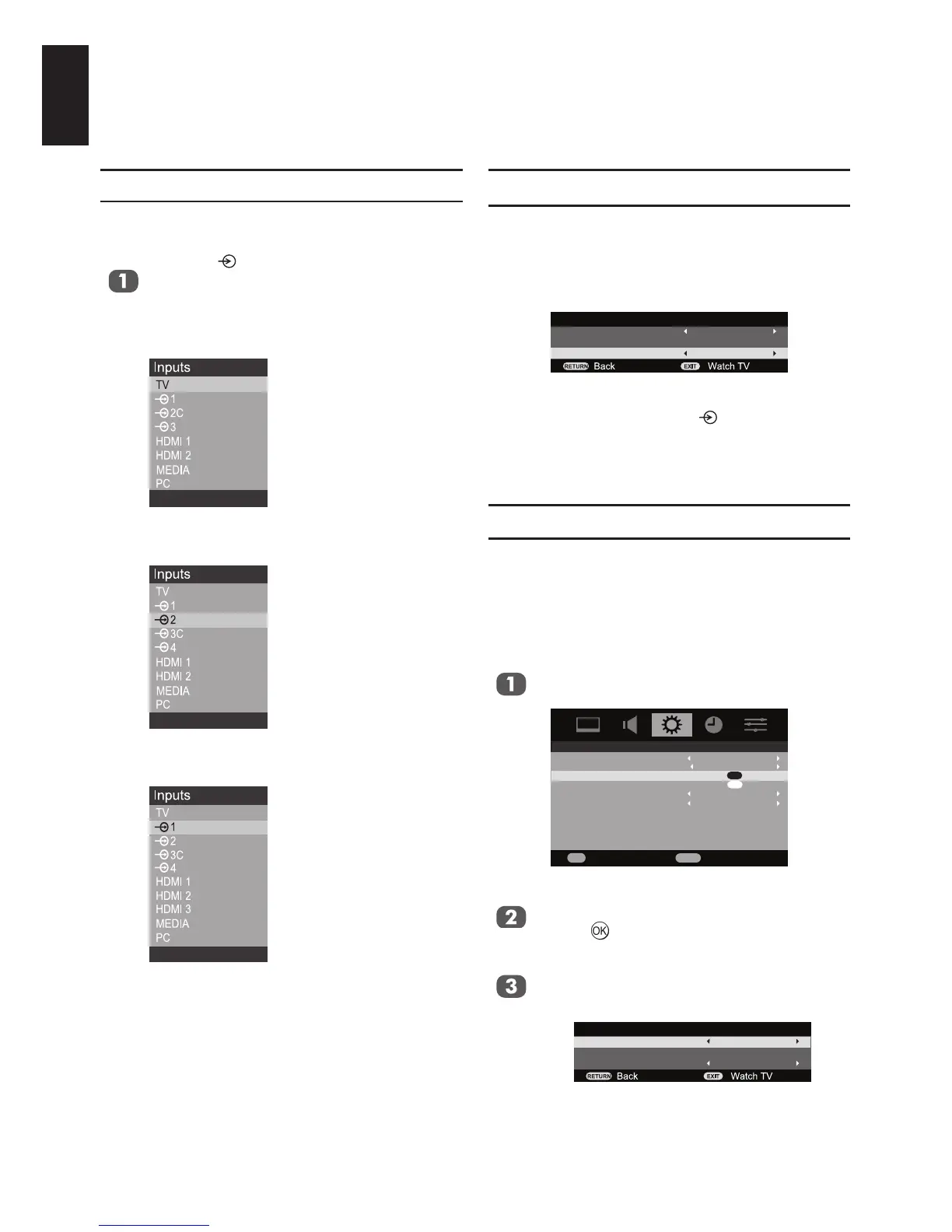 1

Inputs
TV
1
2C
3
HDMI 1
HDMI 2
MEDIA
PC

Inputs
TV
1
2
3C
4
HDMI 1
HDMI 2
MEDIA
PC

Inputs
TV
1
2
3C
4
HDMI 1
HDMI 2
HDMI 3
MEDIA
PC

RETURN Back EXIT Watch TV

1

2

OK

3

RETURN Back EXIT Watch TV