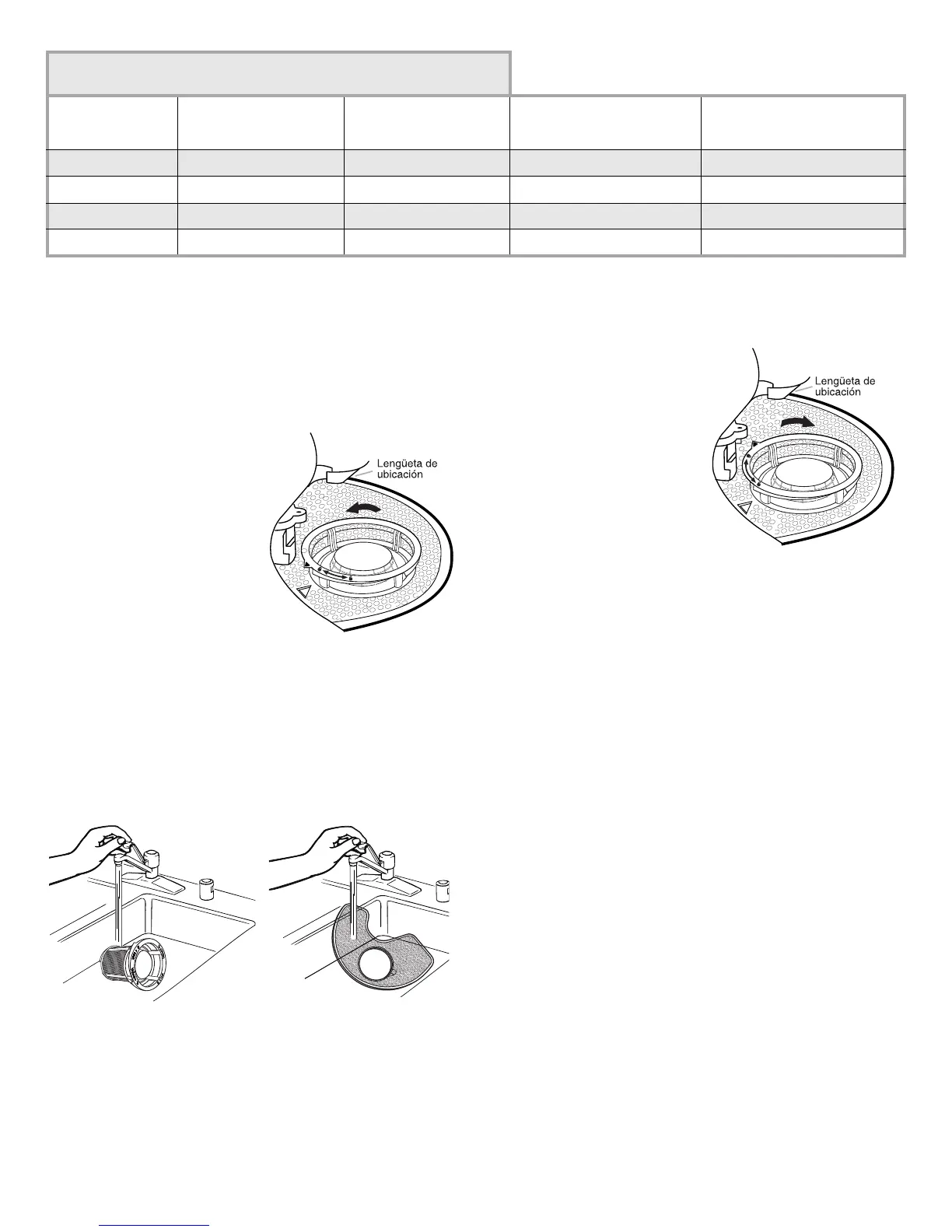 Lengüeta de ubicación

Lengüeta de ubicación