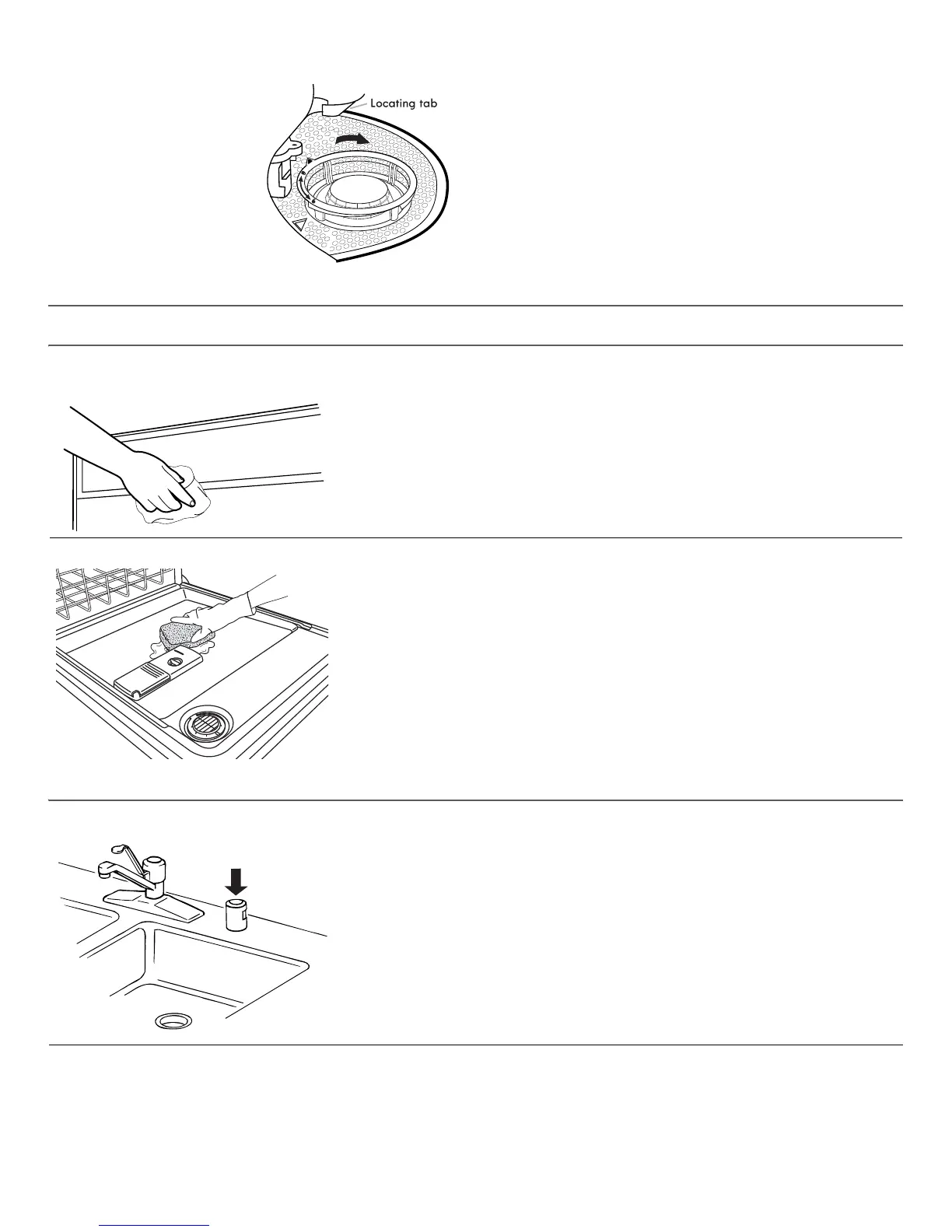 Locating tab