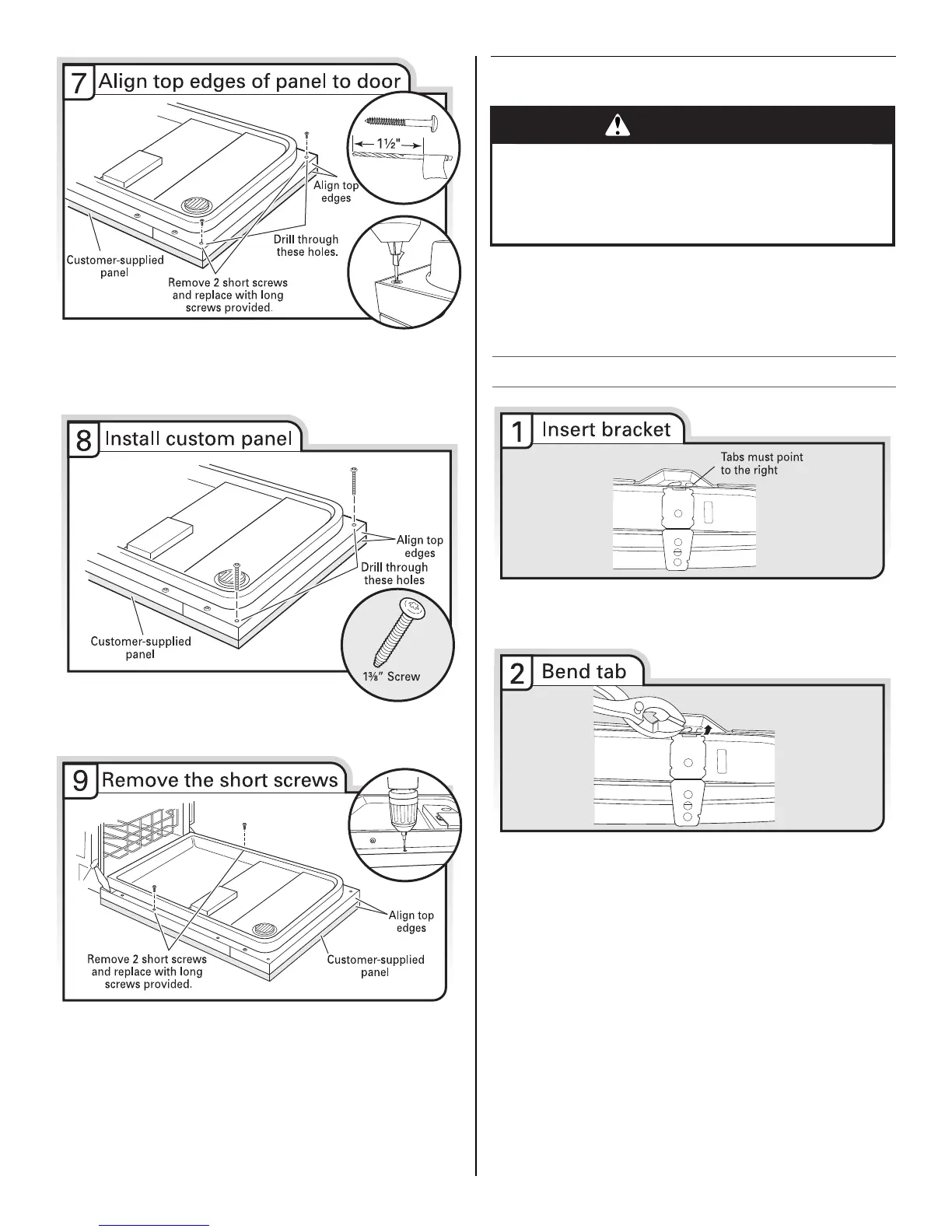 7 Align top edges of panel to door

$1\frac{1}{2}$"

Align top edges

Drill through these holes.

Customer-supplied panel

Remove 2 short screws and replace with long screws provided.

8 Install custom panel

Align top edges

Drill through these holes

Customer-supplied panel

$1\frac{3}{8}$" Screw

9 Remove the short screws

Align top edges

Remove 2 short screws and replace with long screws provided.

Customer-supplied panel

1 Insert bracket

Tabs must point to the right

2 Bend tab