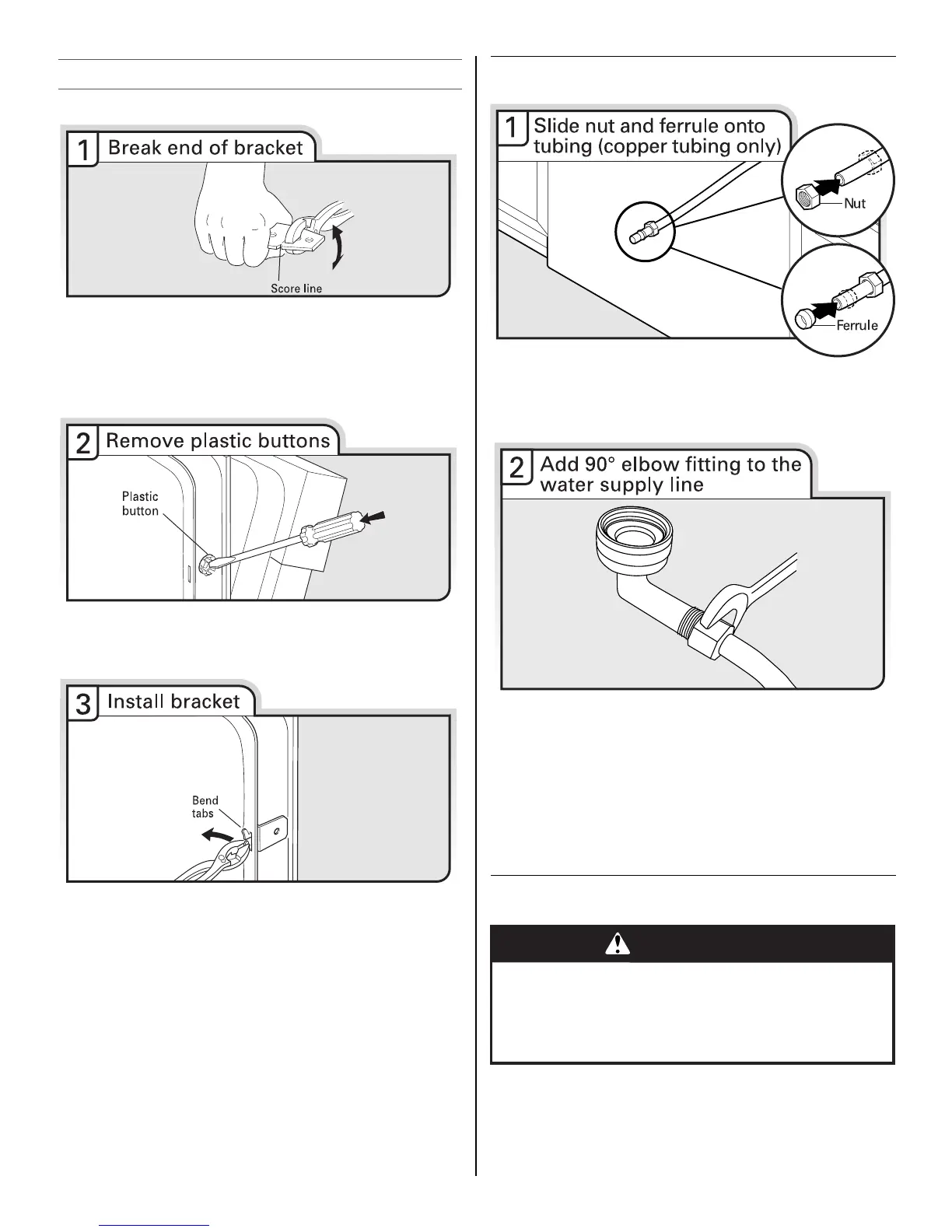 1 Break end of bracket

Score line

2 Remove plastic buttons

Plastic button

3 Install bracket

Bend tabs

1 Slide nut and ferrule onto tubing (copper tubing only)

Nut

Ferrule

2 Add 90° elbow fitting to the water supply line