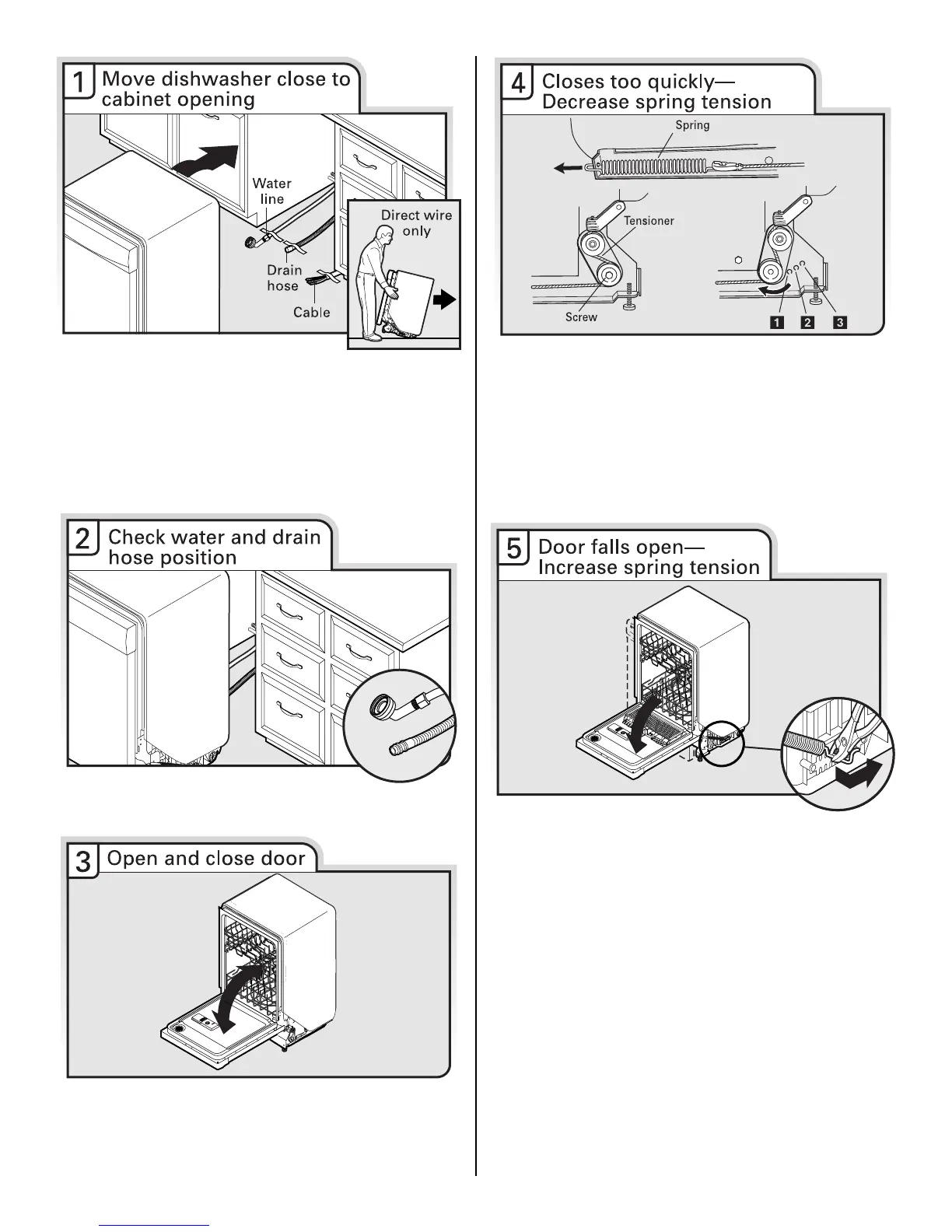 1 Move dishwasher close to cabinet opening

Water line

Drain hose

Cable

Direct wire only

2 Check water and drain hose position

3 Open and close door

4 Closes too quickly— Decrease spring tension

Spring

Tensioner

Screw

1 2 3

5 Door falls open— Increase spring tension