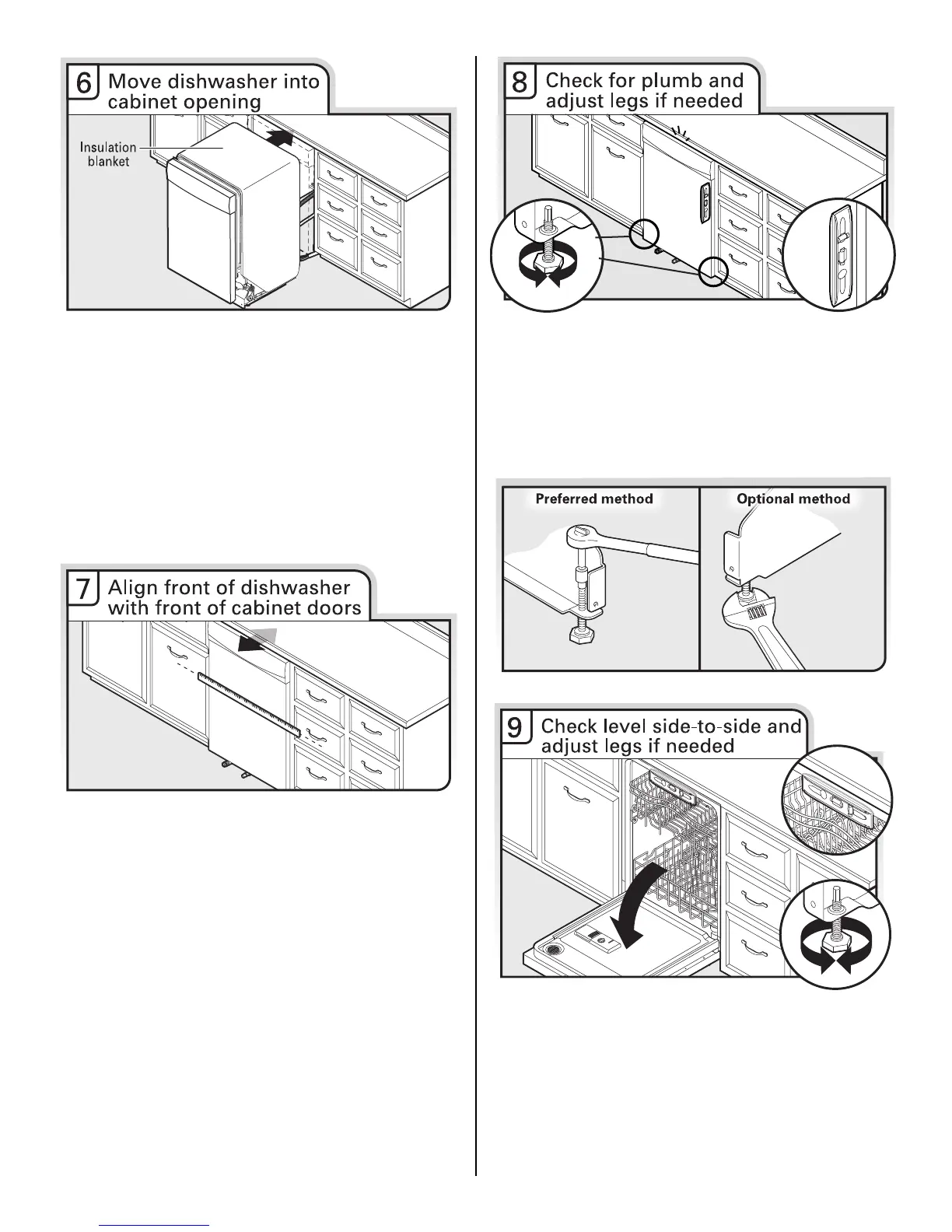 6 Move dishwasher into cabinet opening

Insulation blanket

7 Align front of dishwasher with front of cabinet doors

8 Check for plumb and adjust legs if needed

Preferred method

Optional method

9 Check level side-to-side and adjust legs if needed