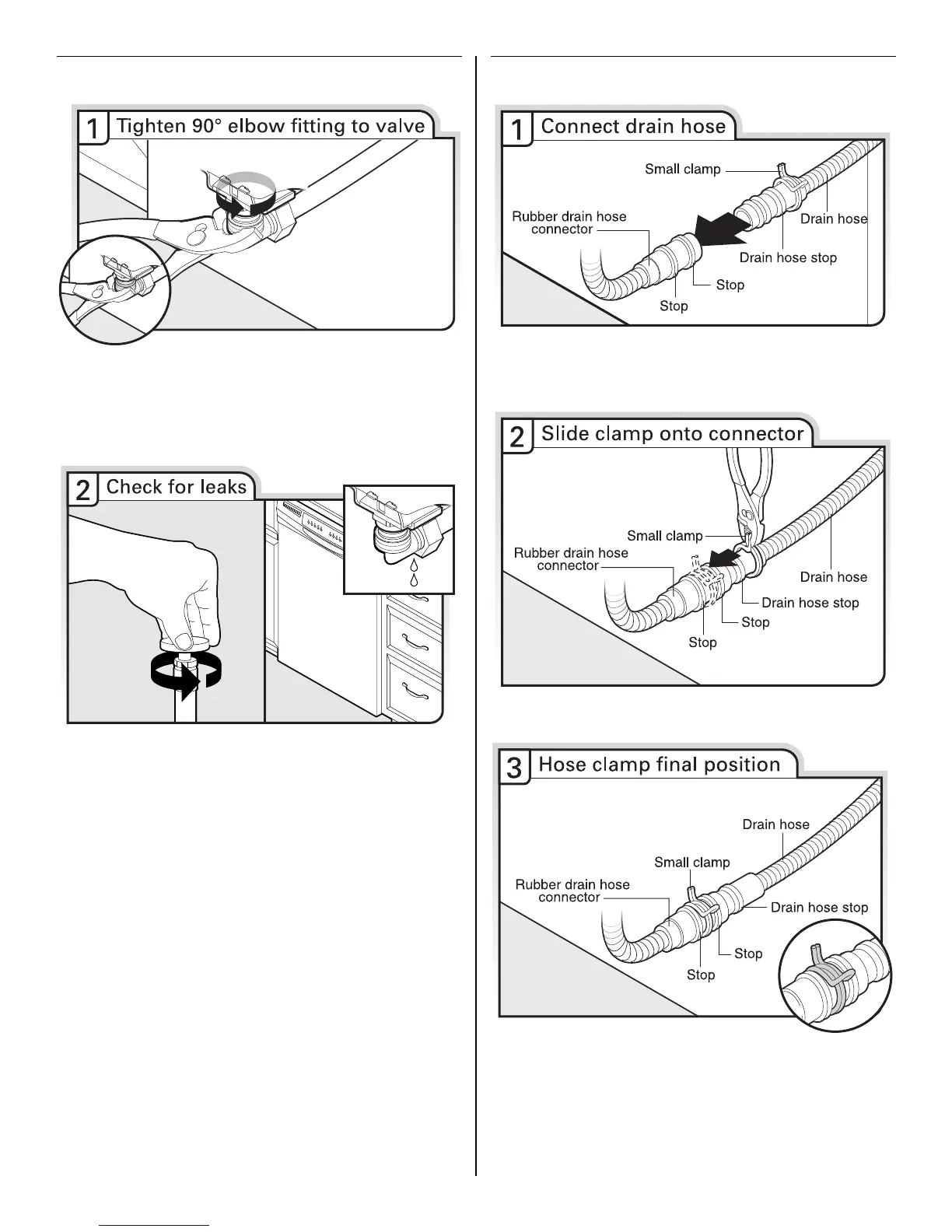 1 Tighten 90° elbow fitting to valve

2 Check for leaks

1 Connect drain hose

Small clamp
Rubber drain hose connector
Drain hose
Drain hose stop
Stop
Stop

2 Slide clamp onto connector

Small clamp
Rubber drain hose connector
Drain hose
Drain hose stop
Stop
Stop

3 Hose clamp final position

Drain hose
Small clamp
Rubber drain hose connector
Drain hose stop
Stop
Stop