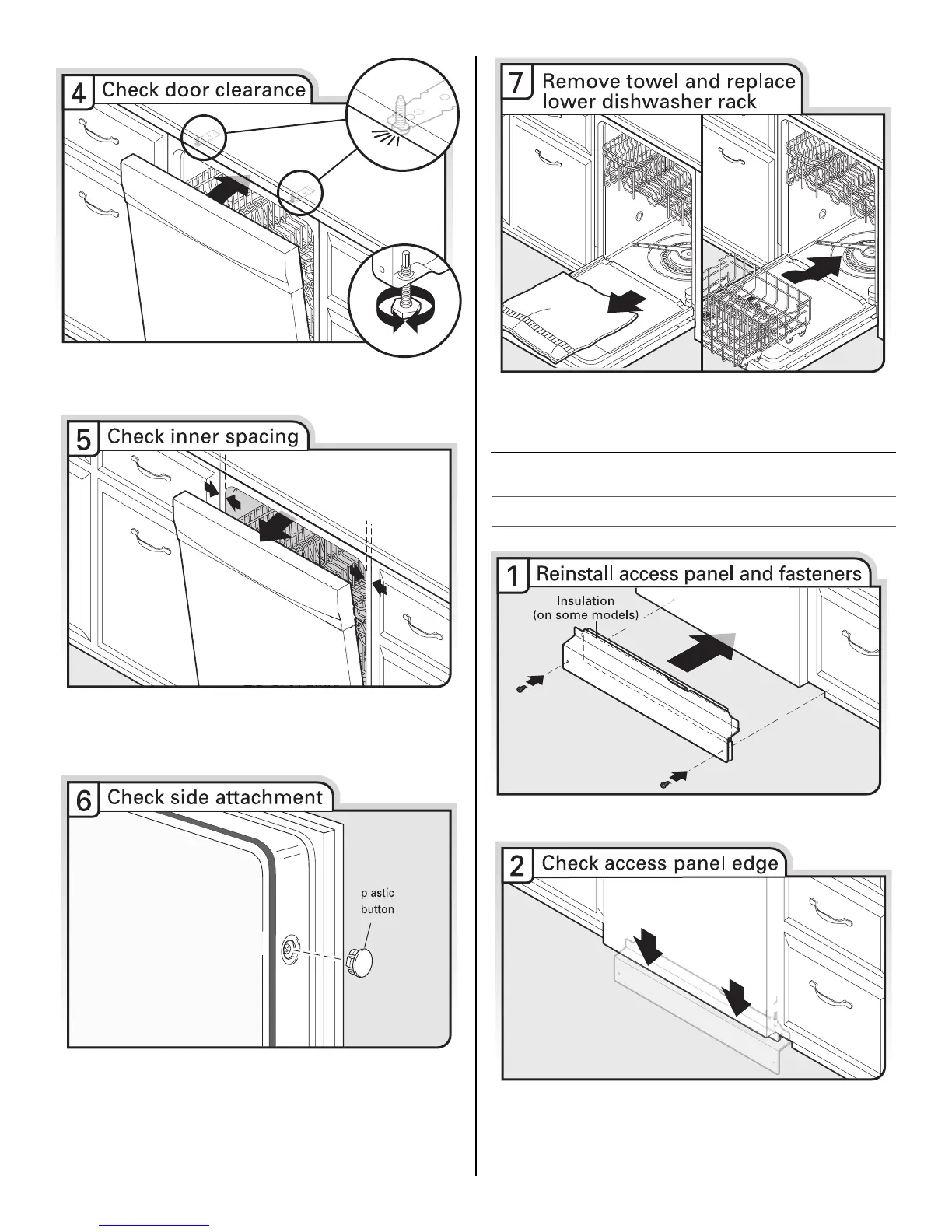 4 Check door clearance

5 Check inner spacing

6 Check side attachment

plastic button

7 Remove towel and replace lower dishwasher rack

1 Reinstall access panel and fasteners

Insulation (on some models)

2 Check access panel edge