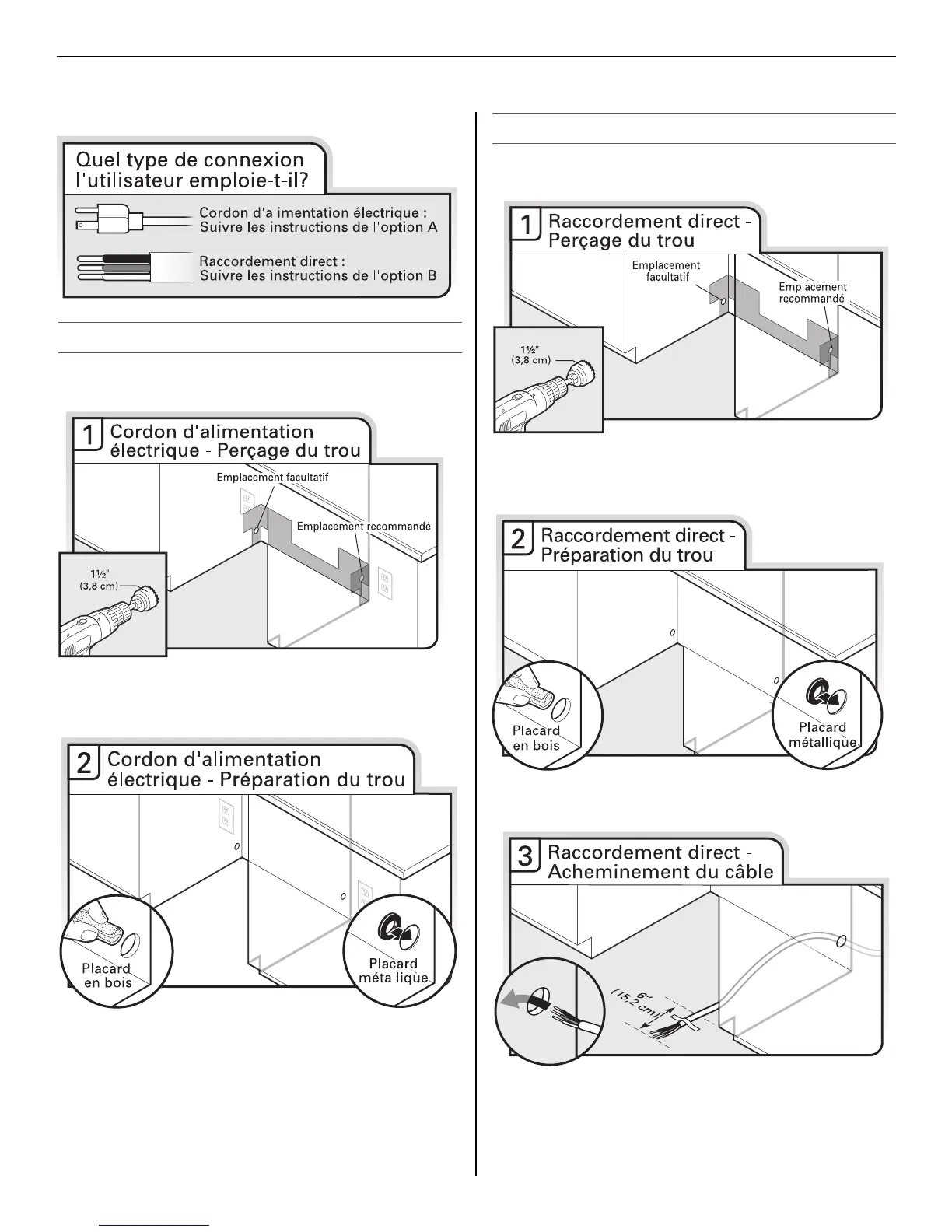 Quel type de connexion l'utilisateur emploie-t-il?

Cordon d'alimentation électrique : Suivre les instructions de l'option A

Raccordement direct : Suivre les instructions de l'option B

1 Cordon d'alimentation électrique - Perçage du trou

Emplacement facultatif

Emplacement recommandé

1½" (3,8 cm)

2 Cordon d'alimentation électrique - Préparation du trou

Placard en bois

Placard métallique

1 Raccordement direct - Perçage du trou

Emplacement facultatif

Emplacement recommandé

1½" (3,8 cm)

2 Raccordement direct - Préparation du trou

Placard en bois

Placard métallique

3 Raccordement direct - Acheminement du câble

6" (15,2 cm)