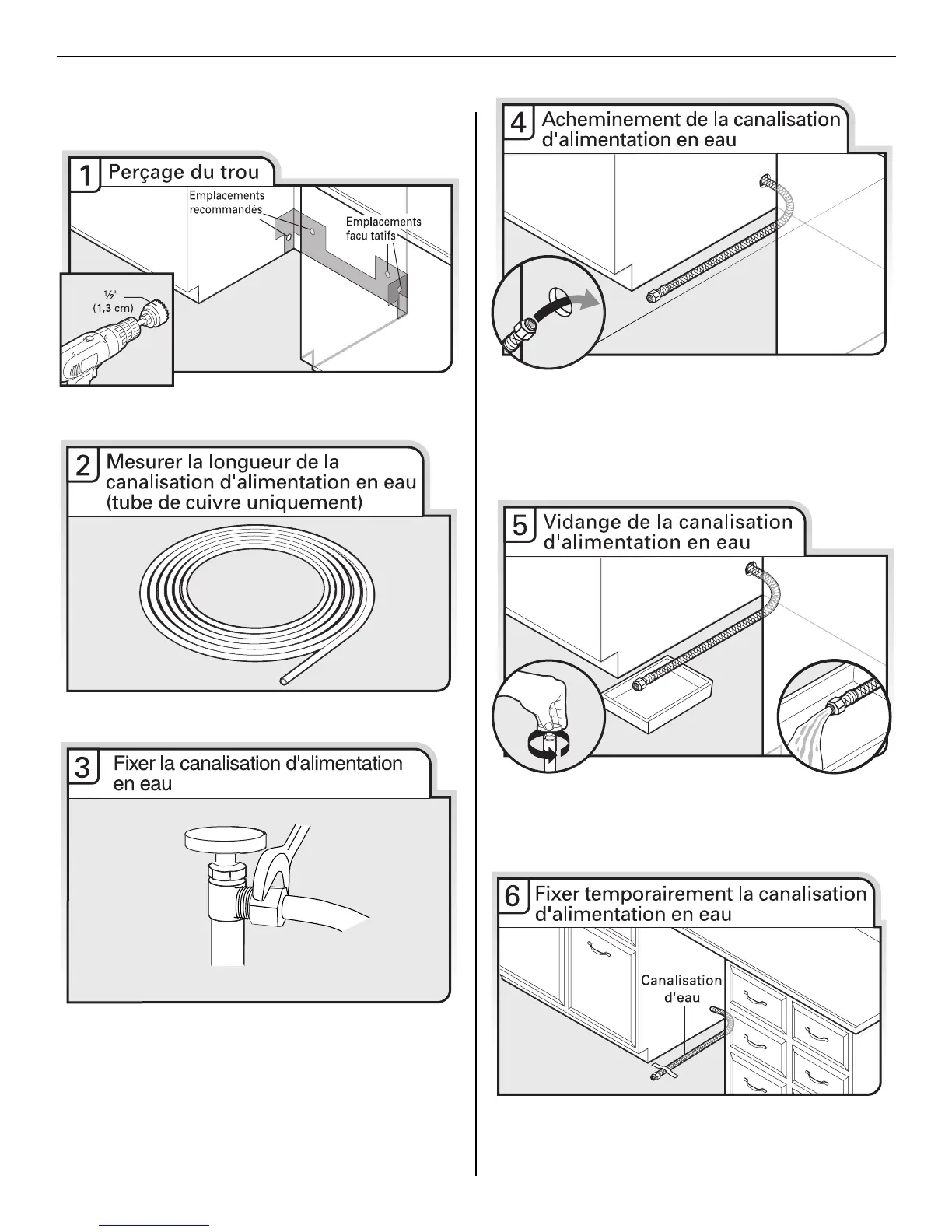 1 Perçage du trou

Emplacements recommandés

Emplacements facultatifs

½" (1,3 cm)

2 Mesurer la longueur de la canalisation d'alimentation en eau (tube de cuivre uniquement)

3 Fixer la canalisation d'alimentation en eau

4 Acheminement de la canalisation d'alimentation en eau

5 Vidange de la canalisation d'alimentation en eau

6 Fixer temporairement la canalisation d'alimentation en eau

Canalisation d'eau