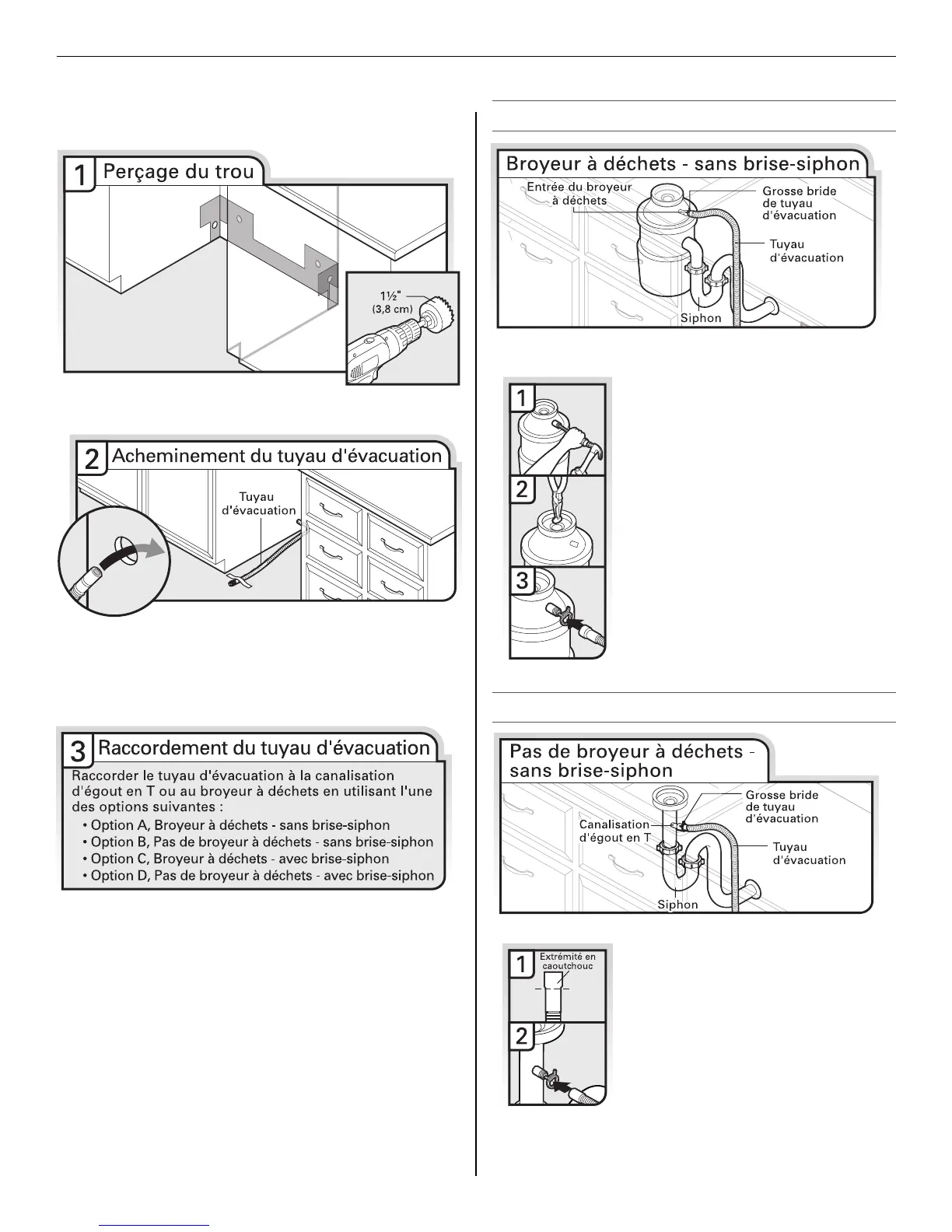 1 Perçage du trou

1½"
(3,8 cm)

2 Acheminement du tuyau d'évacuation

Tuyau d'évacuation

3 Raccordement du tuyau d'évacuation

Raccorder le tuyau d'évacuation à la canalisation d'égout en T ou au broyeur à déchets en utilisant l'une des options suivantes :

• Option A, Broyeur à déchets - sans brise-siphon
• Option B, Pas de broyeur à déchets - sans brise-siphon
• Option C, Broyeur à déchets - avec brise-siphon
• Option D, Pas de broyeur à déchets - avec brise-siphon

Broyeur à déchets - sans brise-siphon

Entrée du broyeur à déchets

Grosse bride de tuyau d'évacuation

Tuyau d'évacuation

Siphon

1

2

3

Pas de broyeur à déchets - sans brise-siphon

Grosse bride de tuyau d'évacuation

Canalisation d'égout en T

Tuyau d'évacuation

Siphon

1 Extrémité en caoutchouc

2