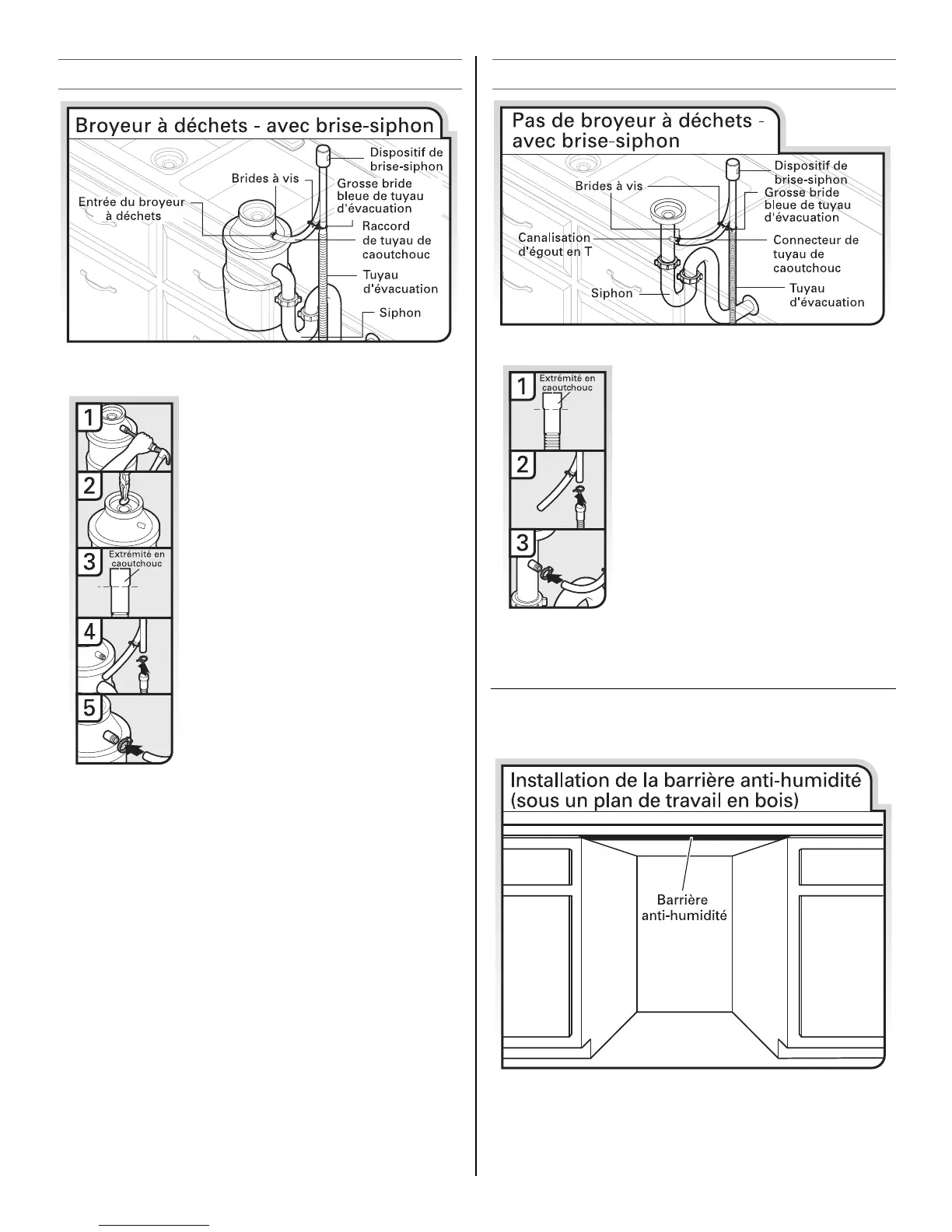 Broyeur à déchets - avec brise-siphon

Dispositif de brise-siphon
Brides à vis
Grosse bride bleue de tuyau d'évacuation
Entrée du broyeur à déchets
Raccord de tuyau de caoutchouc
Tuyau d'évacuation
Siphon

1
2
3
Extrémité en caoutchouc
4
5

Pas de broyeur à déchets - avec brise-siphon

Dispositif de brise-siphon
Brides à vis
Grosse bride bleue de tuyau d'évacuation
Canalisation d'égout en T
Connecteur de tuyau de caoutchouc
Siphon
Tuyau d'évacuation

1
Extrémité en caoutchouc
2
3

Installation de la barrière anti-humidité (sous un plan de travail en bois)

Barrière anti-humidité