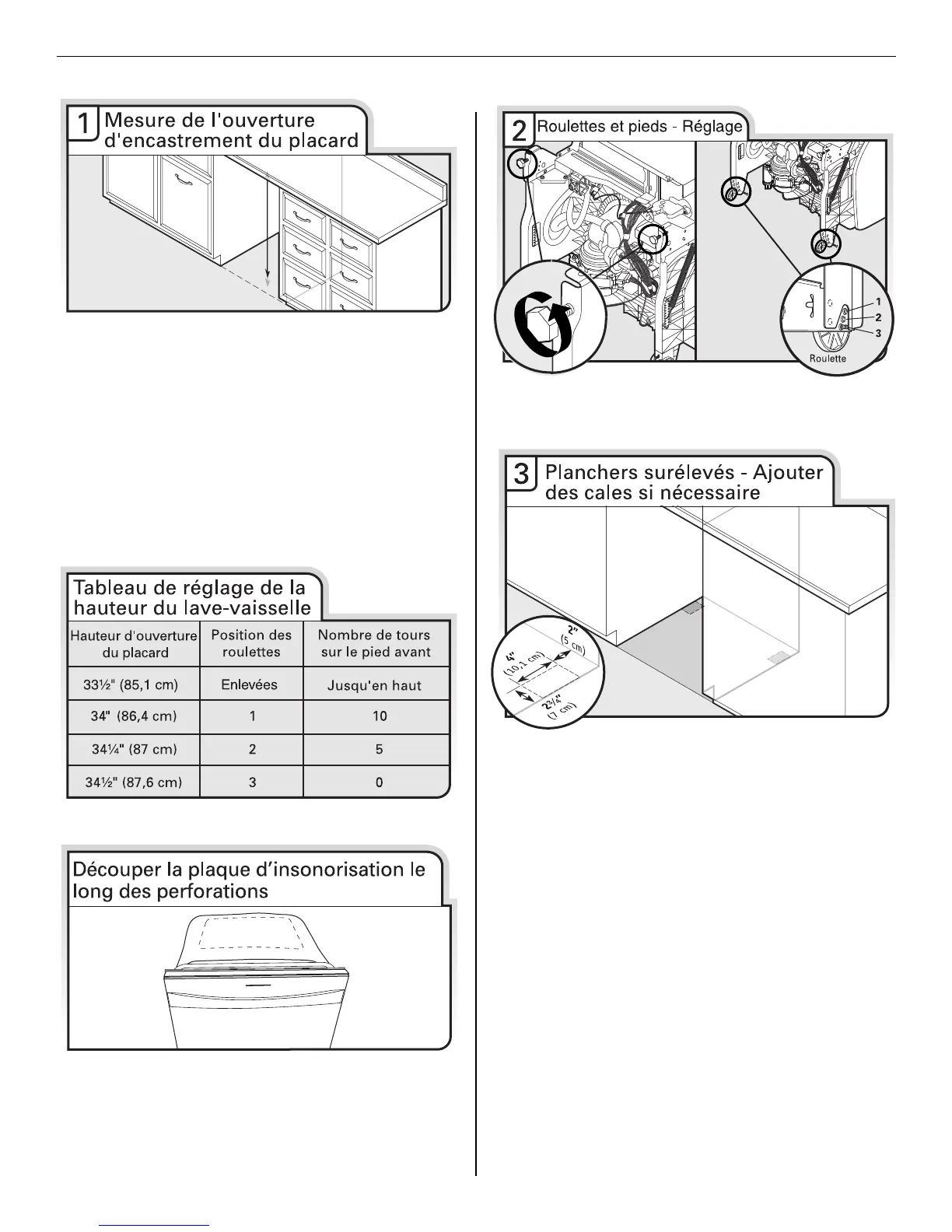 1 Mesure de l'ouverture d'encastrement du placard

Tableau de réglage de la hauteur du lave-vaisselle

| Hauteur d'ouverture du placard | Position des roulettes | Nombre de tours sur le pied avant |
|---|---|---|
| 33½" (85,1 cm) | Enlevées | Jusqu'en haut |
| 34" (86,4 cm) | 1 | 10 |
| 34¼" (87 cm) | 2 | 5 |
| 34½" (87,6 cm) | 3 | 0 |

Découper la plaque d'insonorisation le long des perforations

2 Roulettes et pieds - Réglage

1
2
3
Roulette

3 Planchers surélevés - Ajouter des cales si nécessaire

2" (5 cm)
4" (10,1 cm)
2¾" (7 cm)