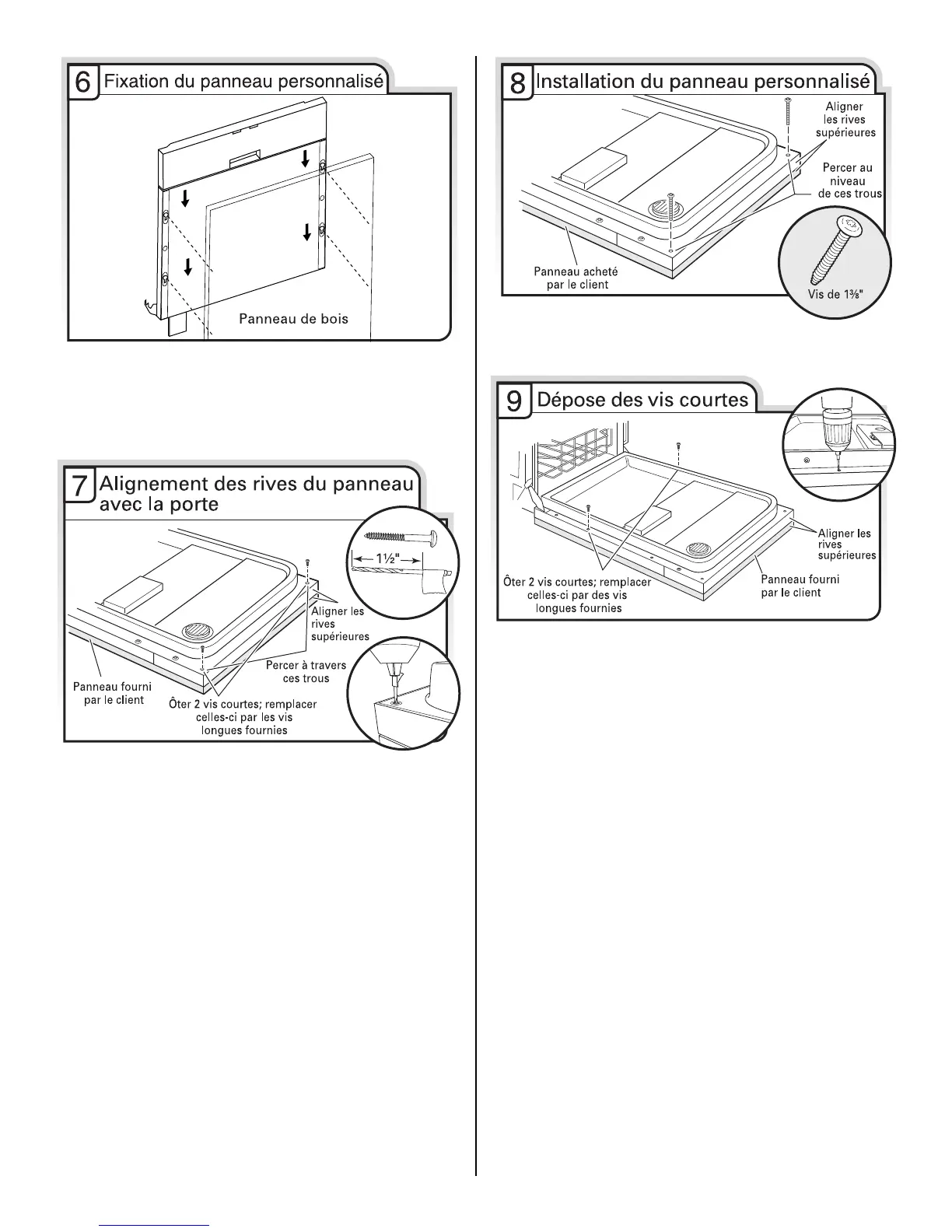 6 Fixation du panneau personnalisé

Panneau de bois

7 Alignement des rives du panneau avec la porte

1½"

Aligner les rives supérieures

Percer à travers ces trous

Panneau fourni par le client

Ôter 2 vis courtes; remplacer celles-ci par les vis longues fournies

8 Installation du panneau personnalisé

Aligner les rives supérieures

Percer au niveau de ces trous

Panneau acheté par le client

Vis de 1⅜"

9 Dépose des vis courtes

Aligner les rives supérieures

Ôter 2 vis courtes; remplacer celles-ci par des vis longues fournies

Panneau fourni par le client