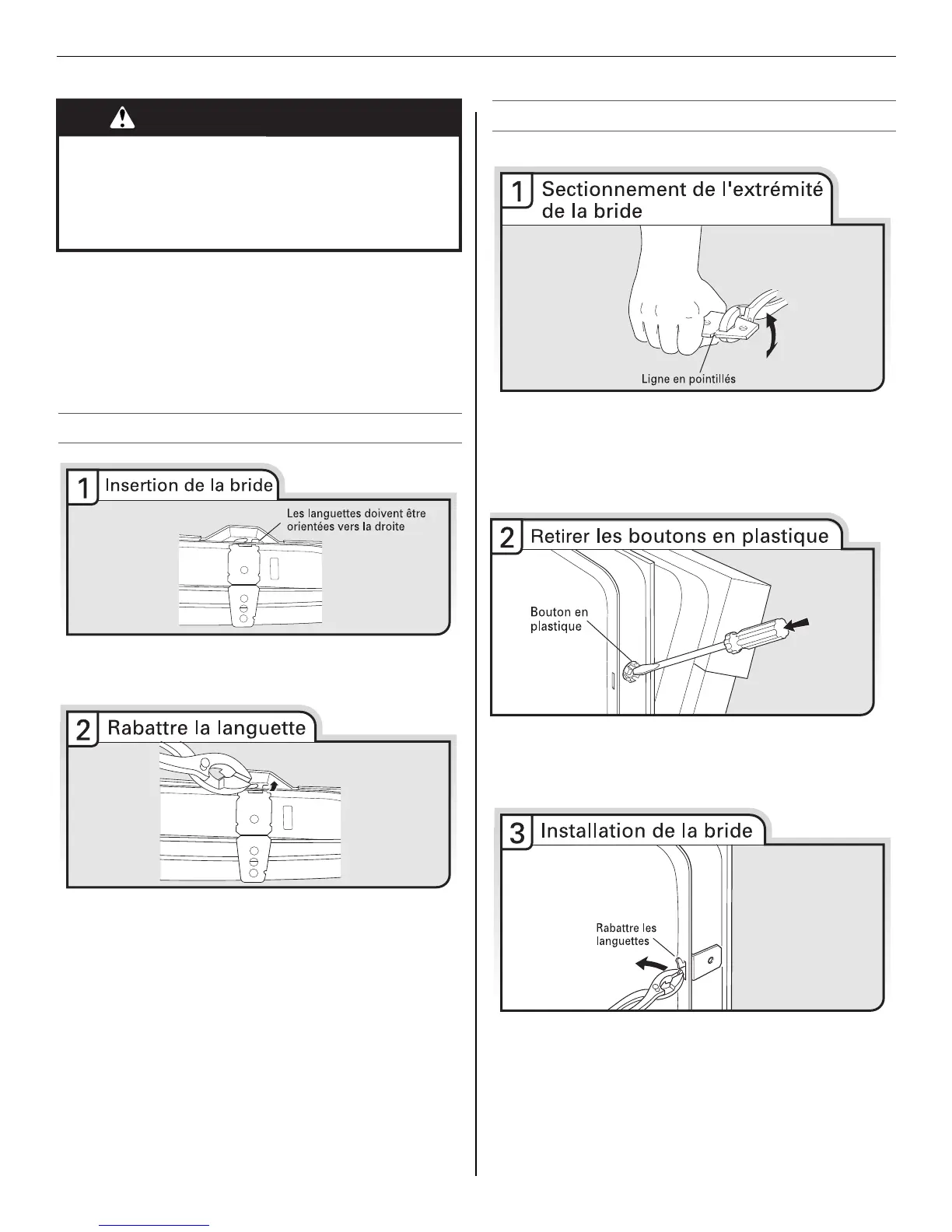 1 Insertion de la bride

Les languettes doivent être orientées vers la droite

2 Rabattre la languette

1 Sectionnement de l'extrémité de la bride

Ligne en pointillés

2 Retirer les boutons en plastique

Bouton en plastique

3 Installation de la bride

Rabattre les languettes