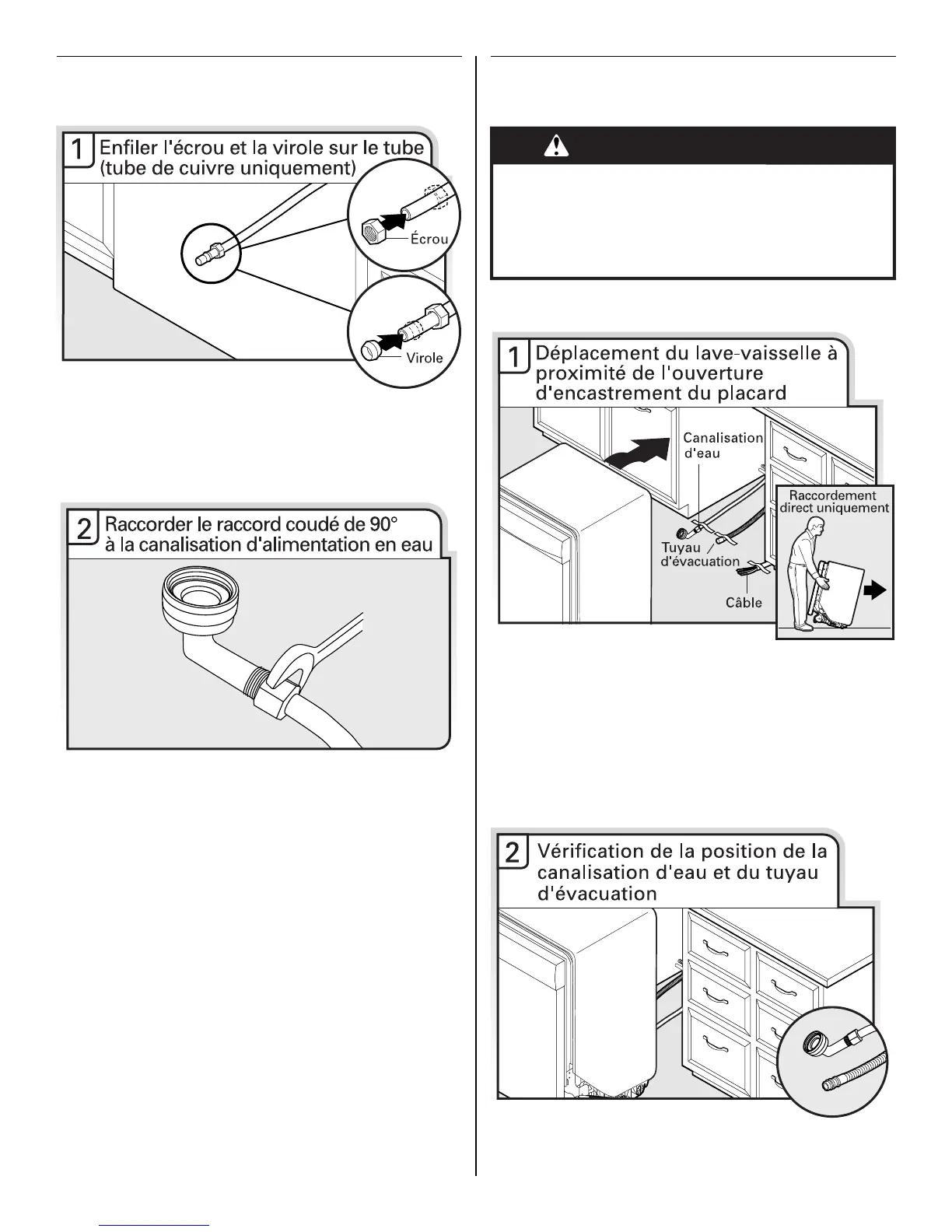 1 Enfiler l'écrou et la virole sur le tube (tube de cuivre uniquement)

Écrou

Virole

2 Raccorder le raccord coudé de 90° à la canalisation d'alimentation en eau

1 Déplacement du lave-vaisselle à proximité de l'ouverture d'encastrement du placard

Canalisation d'eau

Tuyau d'évacuation

Câble

Raccordement direct uniquement

2 Vérification de la position de la canalisation d'eau et du tuyau d'évacuation