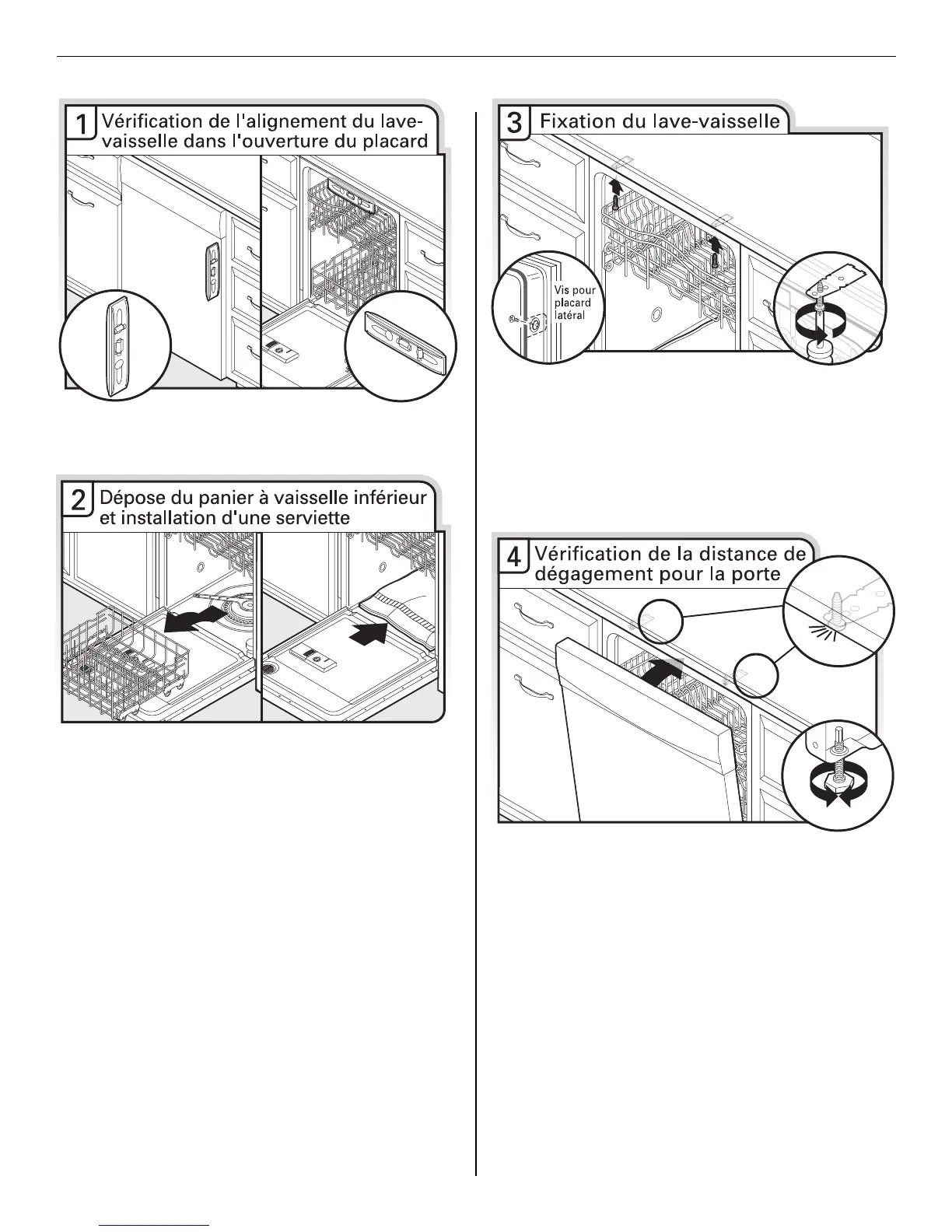 1 Vérification de l'alignement du lave-vaisselle dans l'ouverture du placard

2 Dépose du panier à vaisselle inférieur et installation d'une serviette

3 Fixation du lave-vaisselle

Vis pour placard latéral

4 Vérification de la distance de dégagement pour la porte