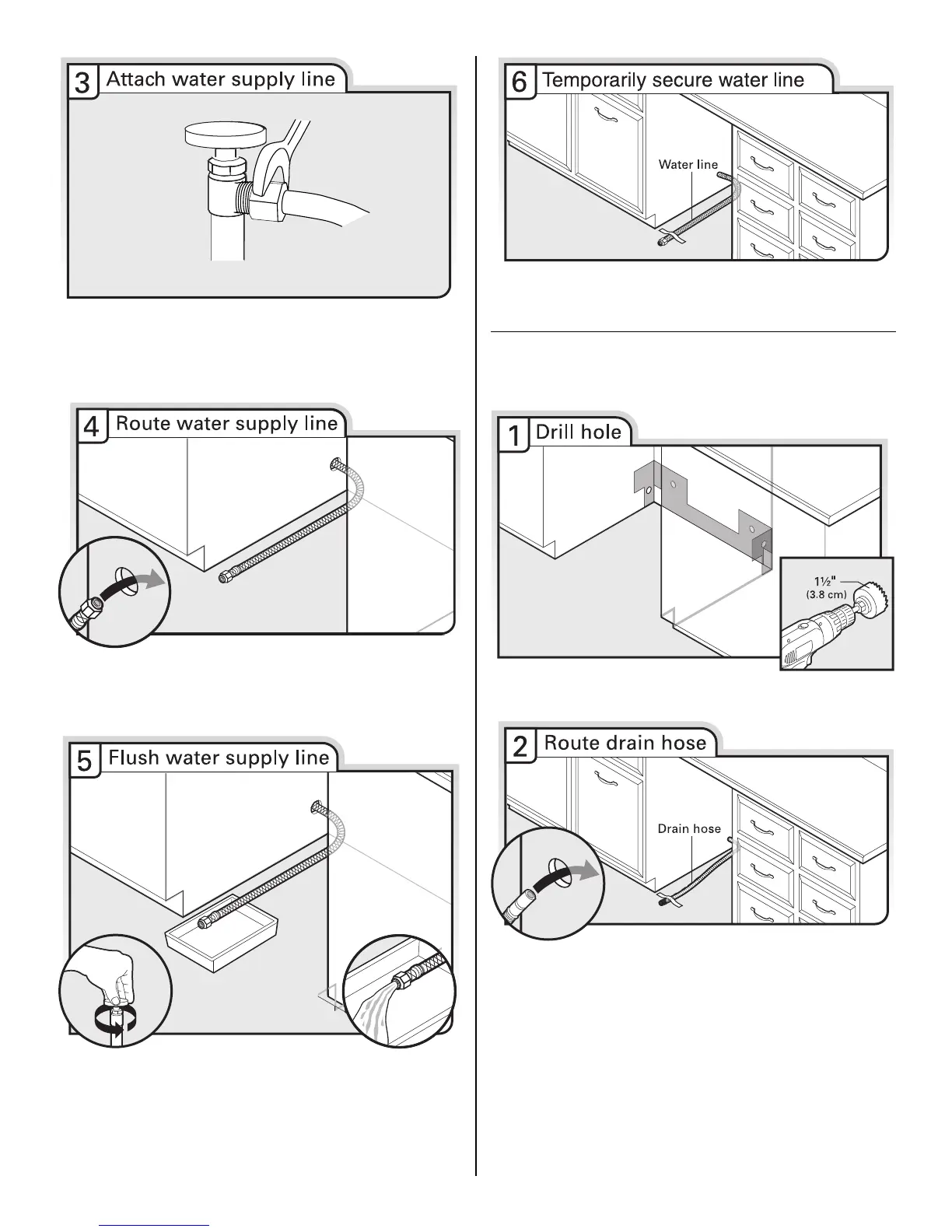 3 Attach water supply line

4 Route water supply line

5 Flush water supply line

6 Temporarily secure water line

Water line

1 Drill hole

1½"
(3.8 cm)

2 Route drain hose

Drain hose