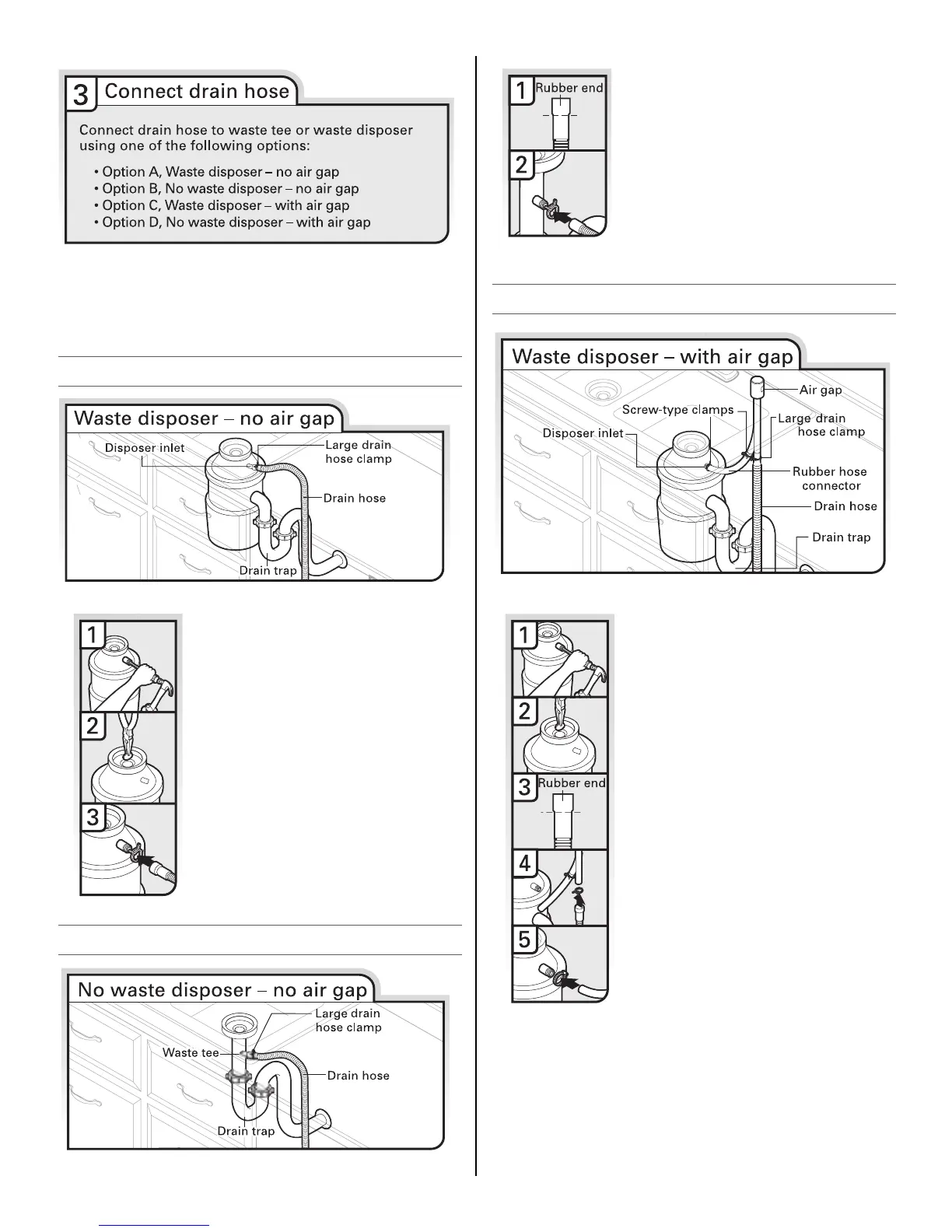 3 Connect drain hose

Connect drain hose to waste tee or waste disposer using one of the following options:

• Option A, Waste disposer – no air gap
• Option B, No waste disposer – no air gap
• Option C, Waste disposer – with air gap
• Option D, No waste disposer – with air gap

Waste disposer – no air gap

Disposer inlet
Large drain hose clamp
Drain hose
Drain trap

1
2
3

No waste disposer – no air gap

Large drain hose clamp
Waste tee
Drain hose
Drain trap

1 Rubber end
2

Waste disposer – with air gap

Air gap
Screw-type clamps
Large drain hose clamp
Disposer inlet
Rubber hose connector
Drain hose
Drain trap

1
2
3 Rubber end
4
5