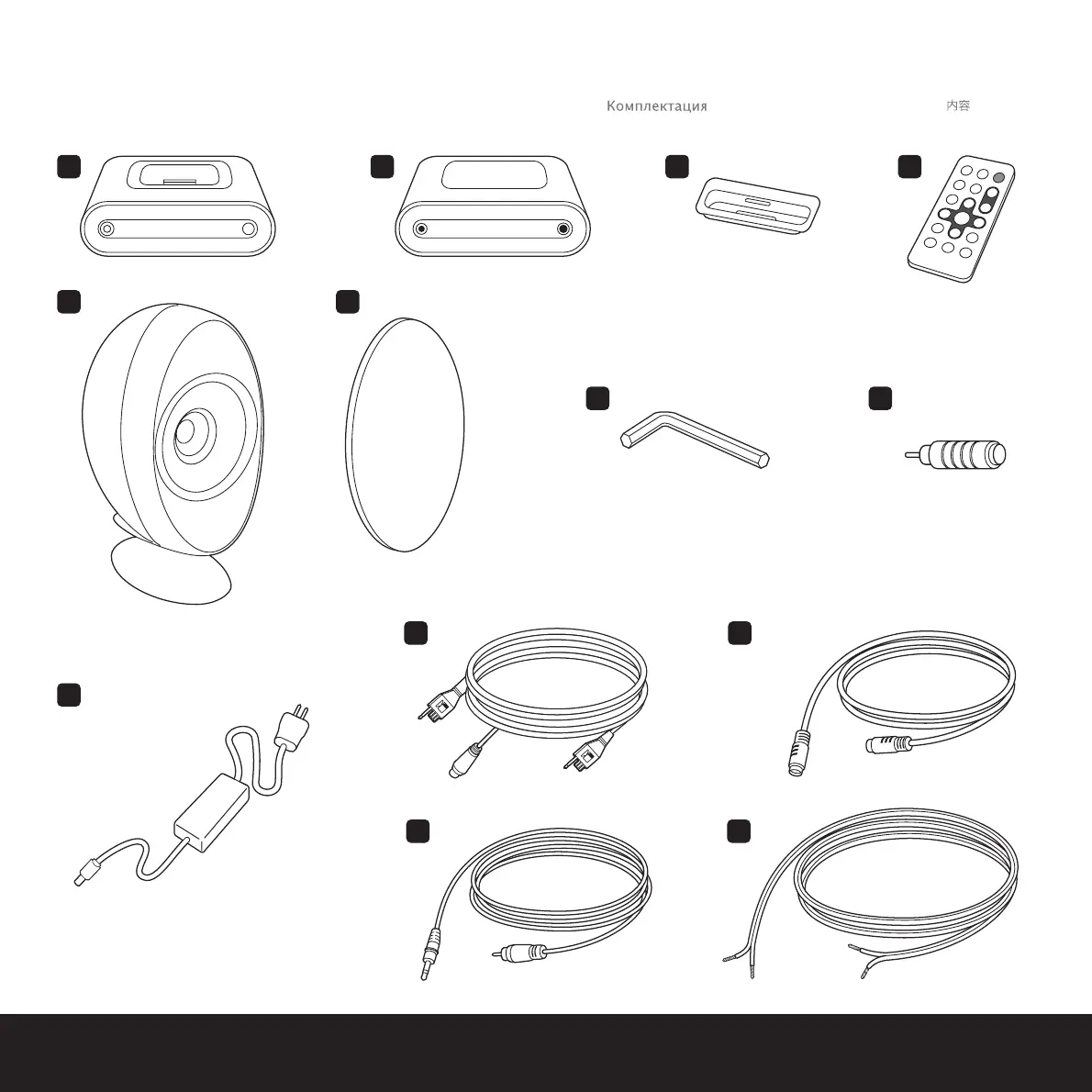 Комплектация

内容