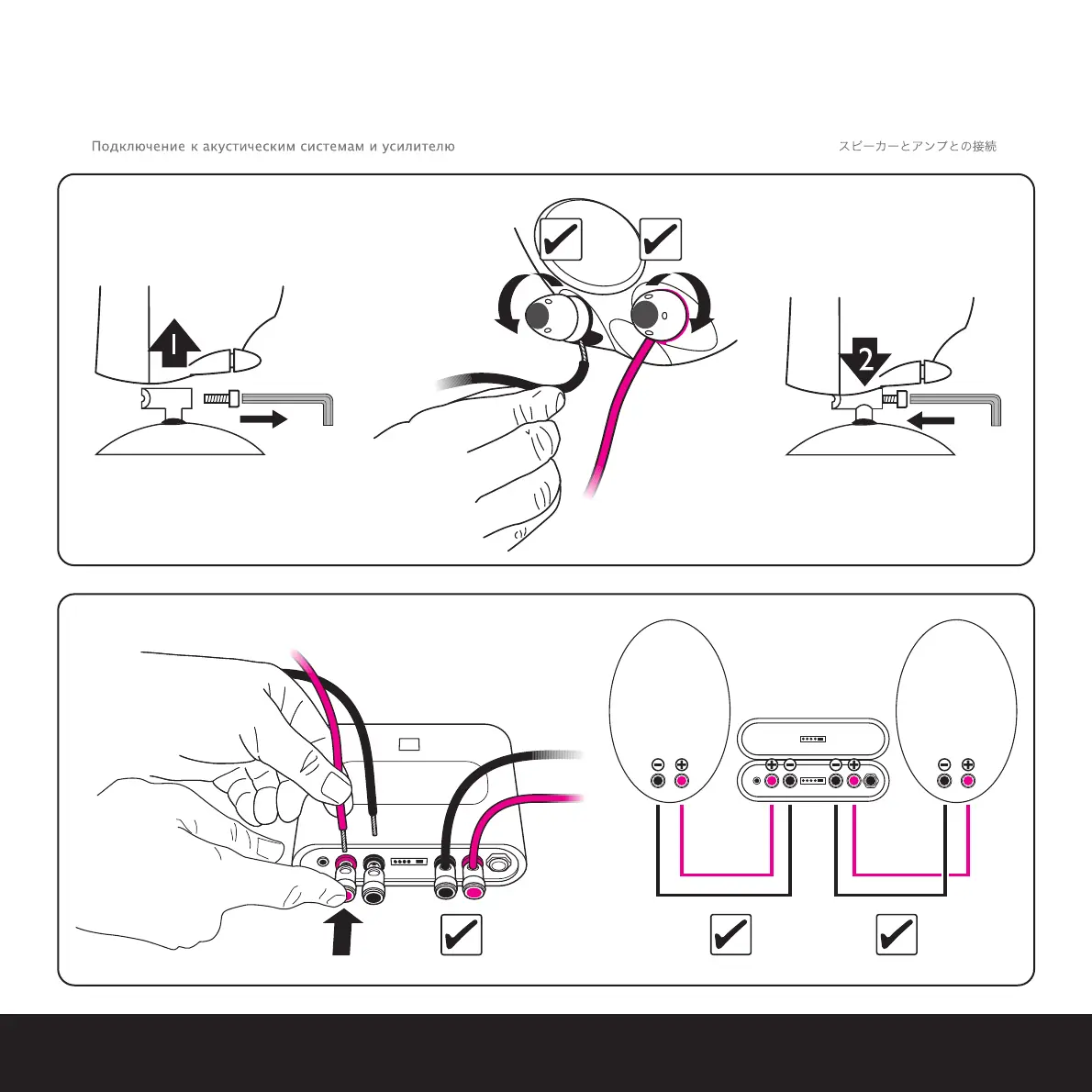 Подключение к акустическим системам и усилителю

スピーカーとアンプとの接続

1

2