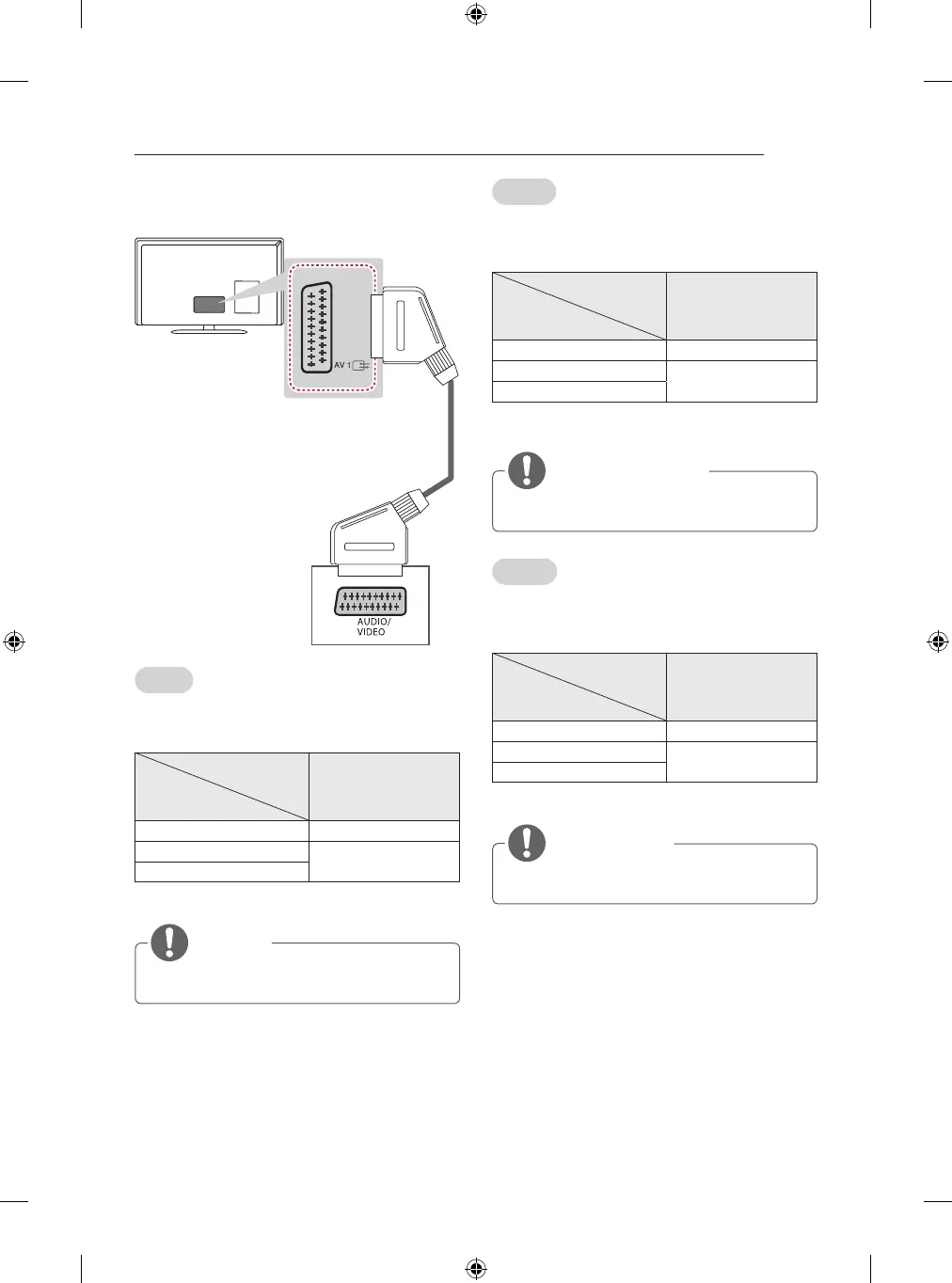 AV 1

AUDIO/ VIDEO