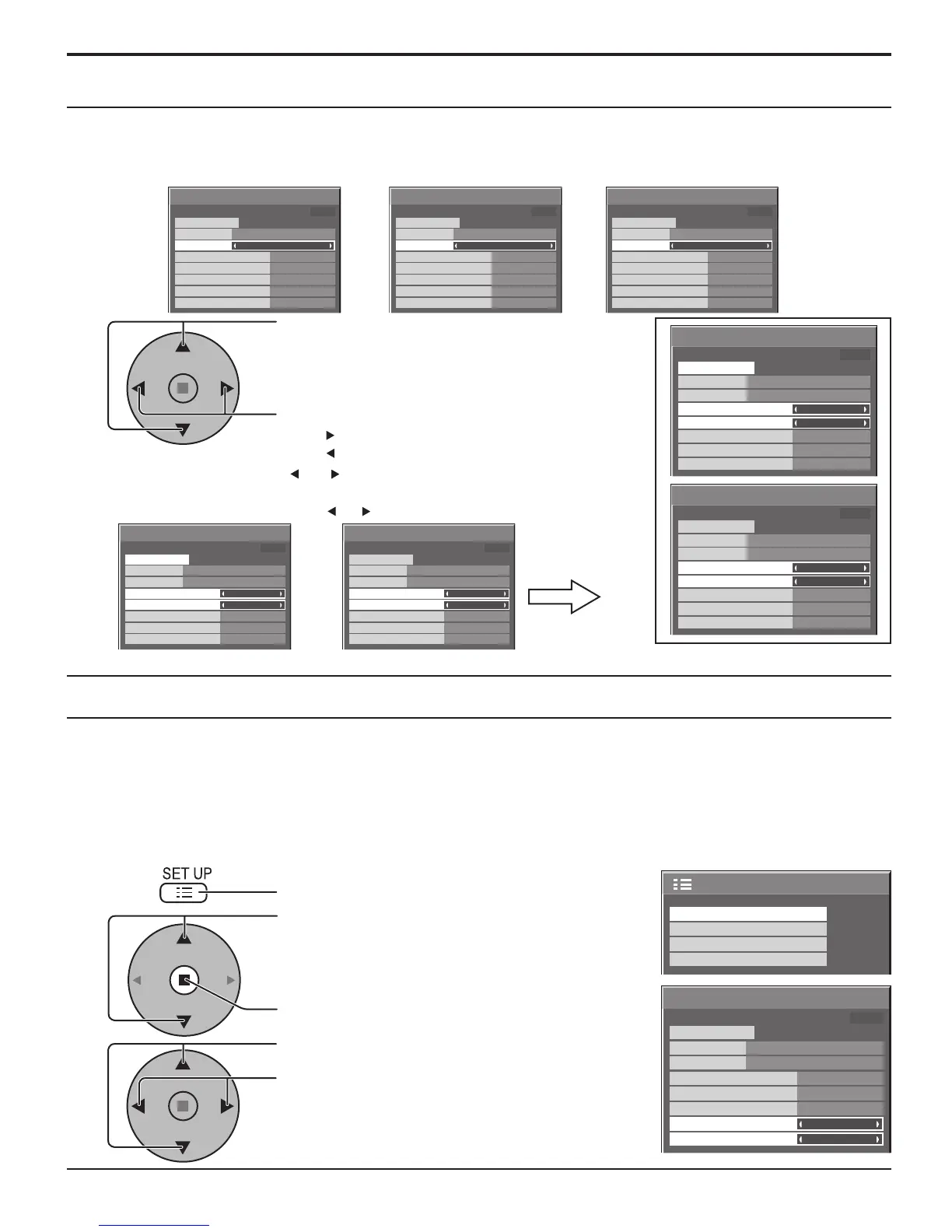 SET UP