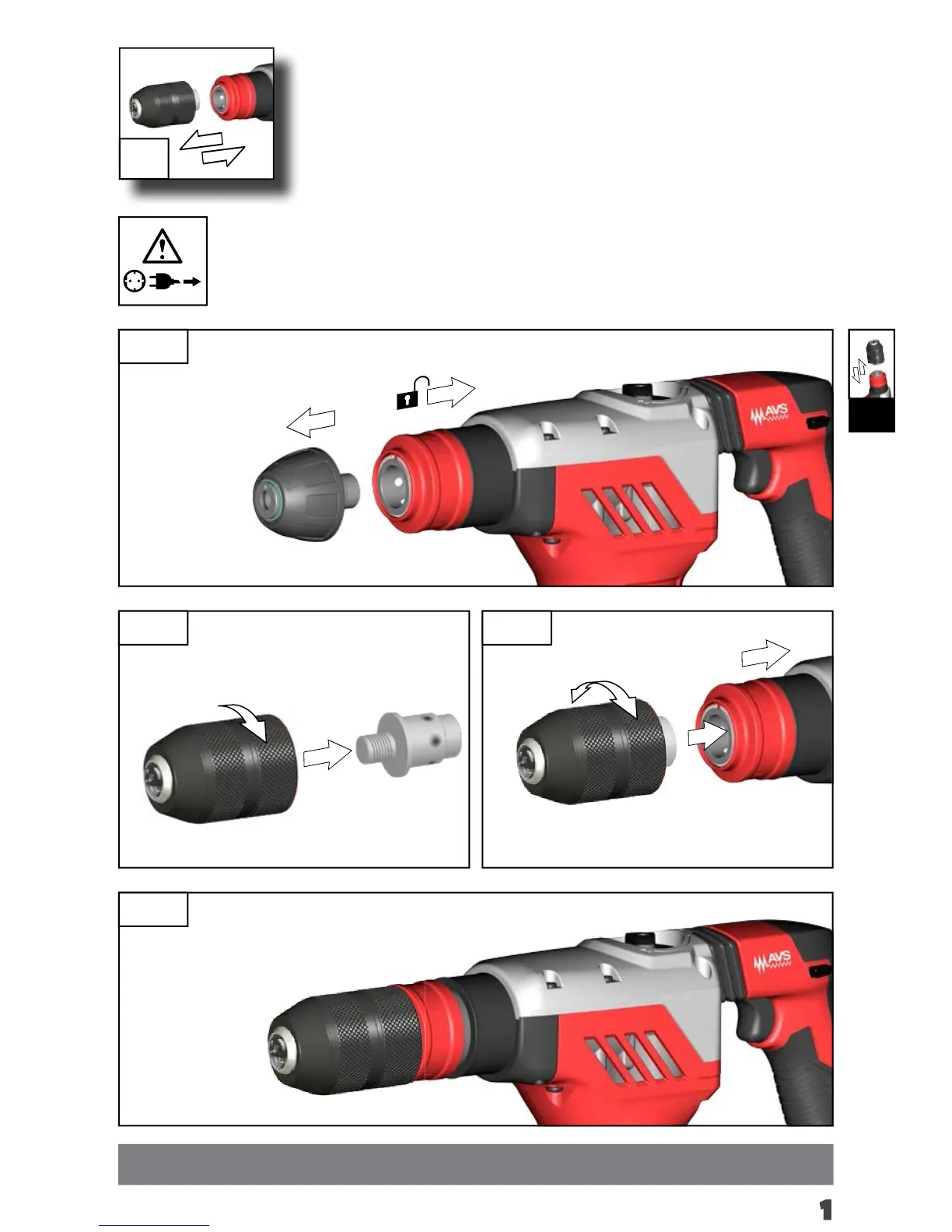 AVS

AVS

1