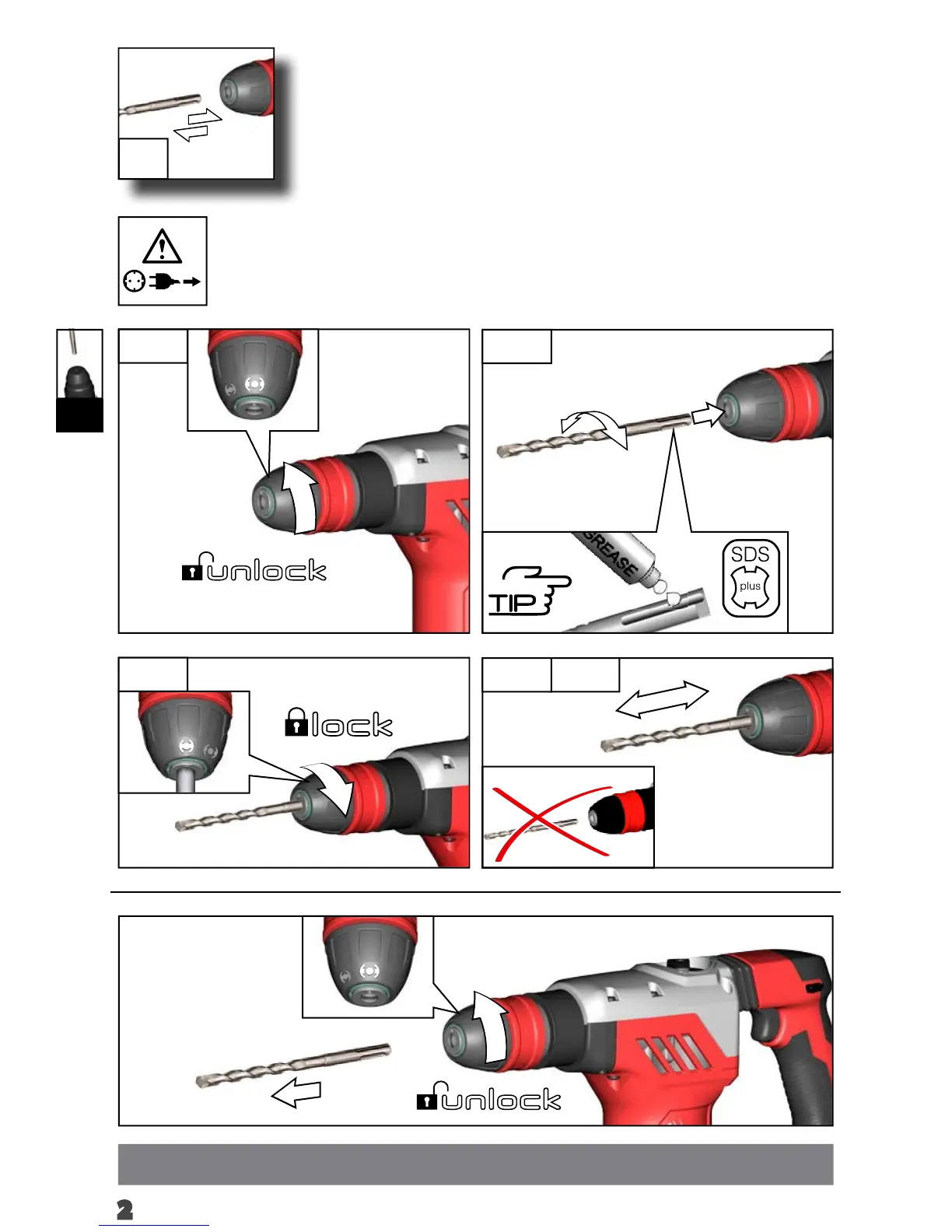 unlock

GREASE

TIP

SDS

plus

lock

unlock

2