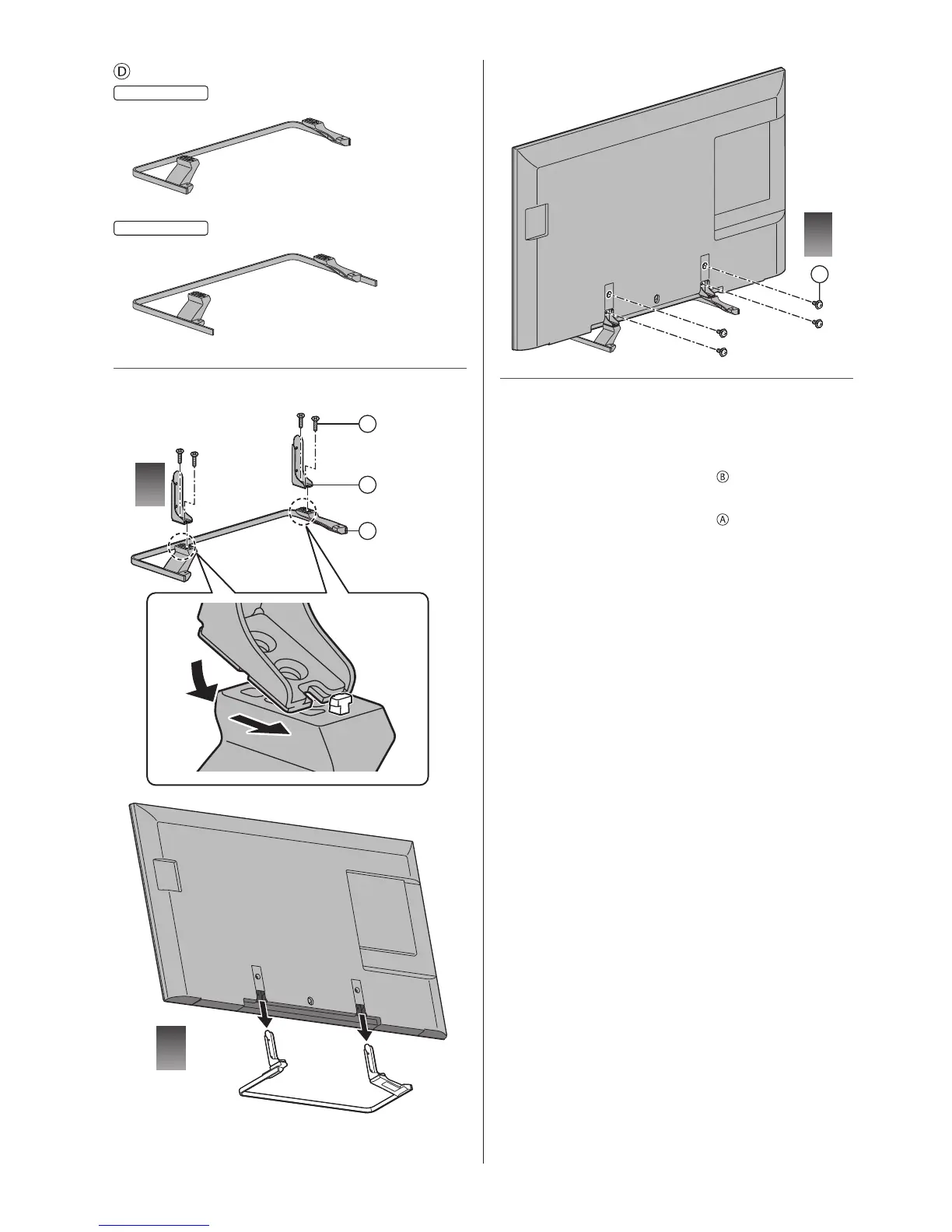 Ⓓ

Ⓑ

Ⓐ