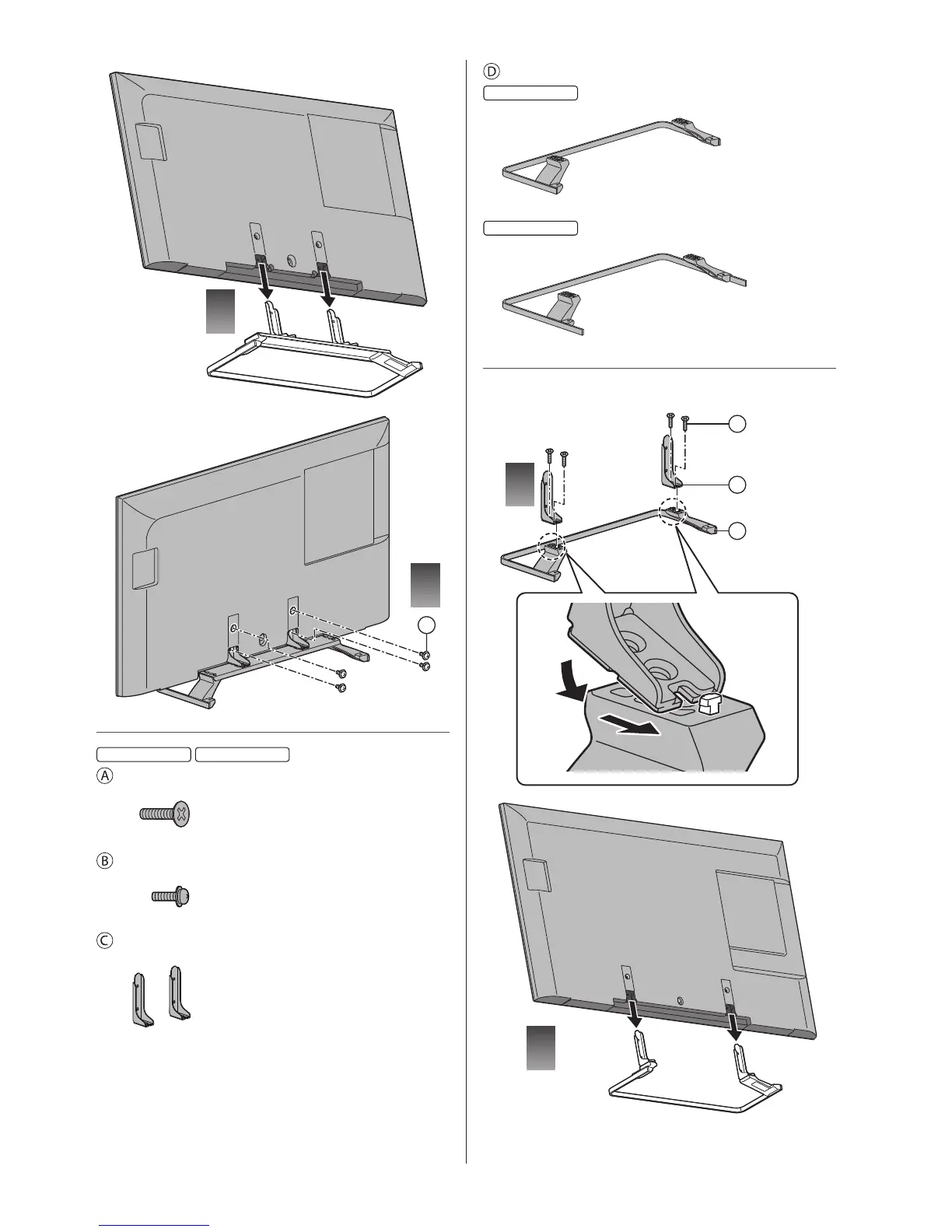 Ⓐ

Ⓑ

Ⓒ

Ⓓ