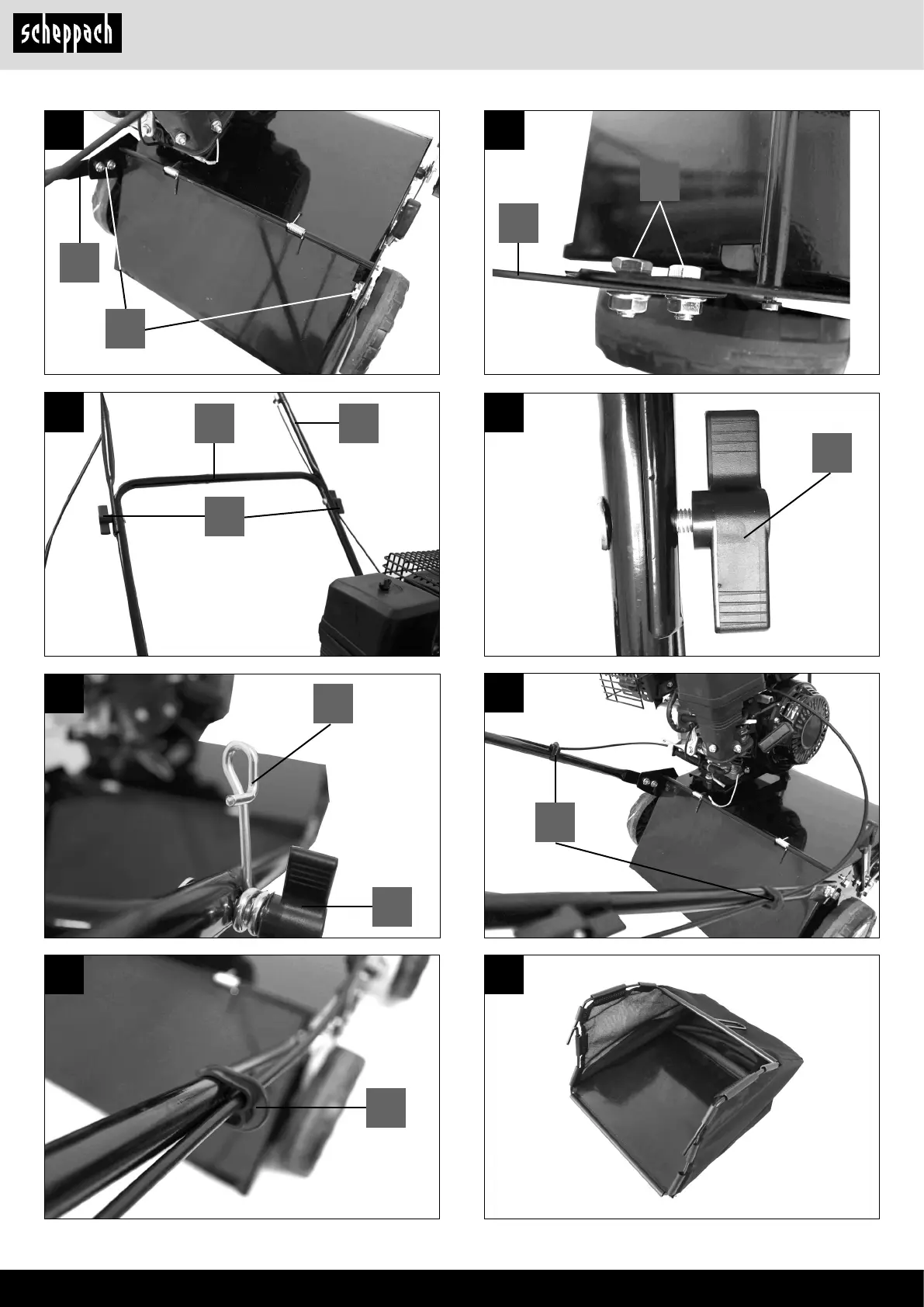 scheppach