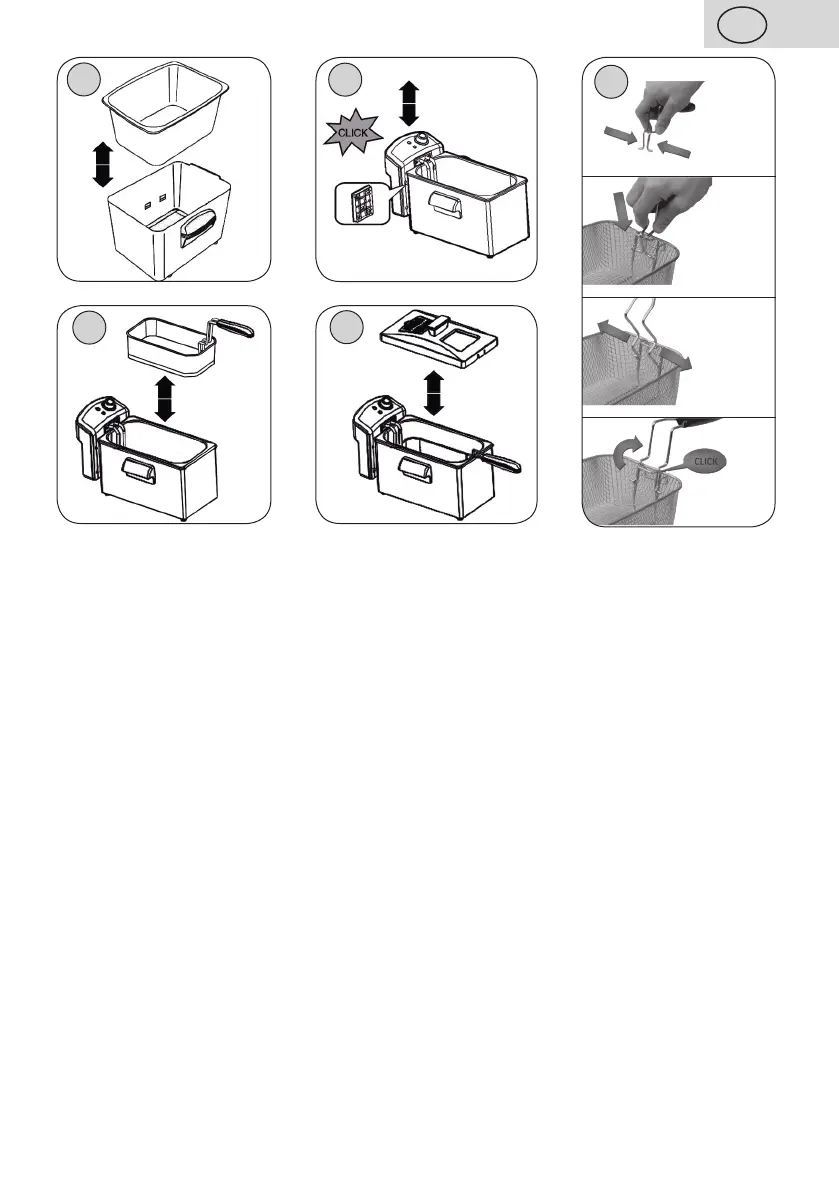 CLICK

CLICK