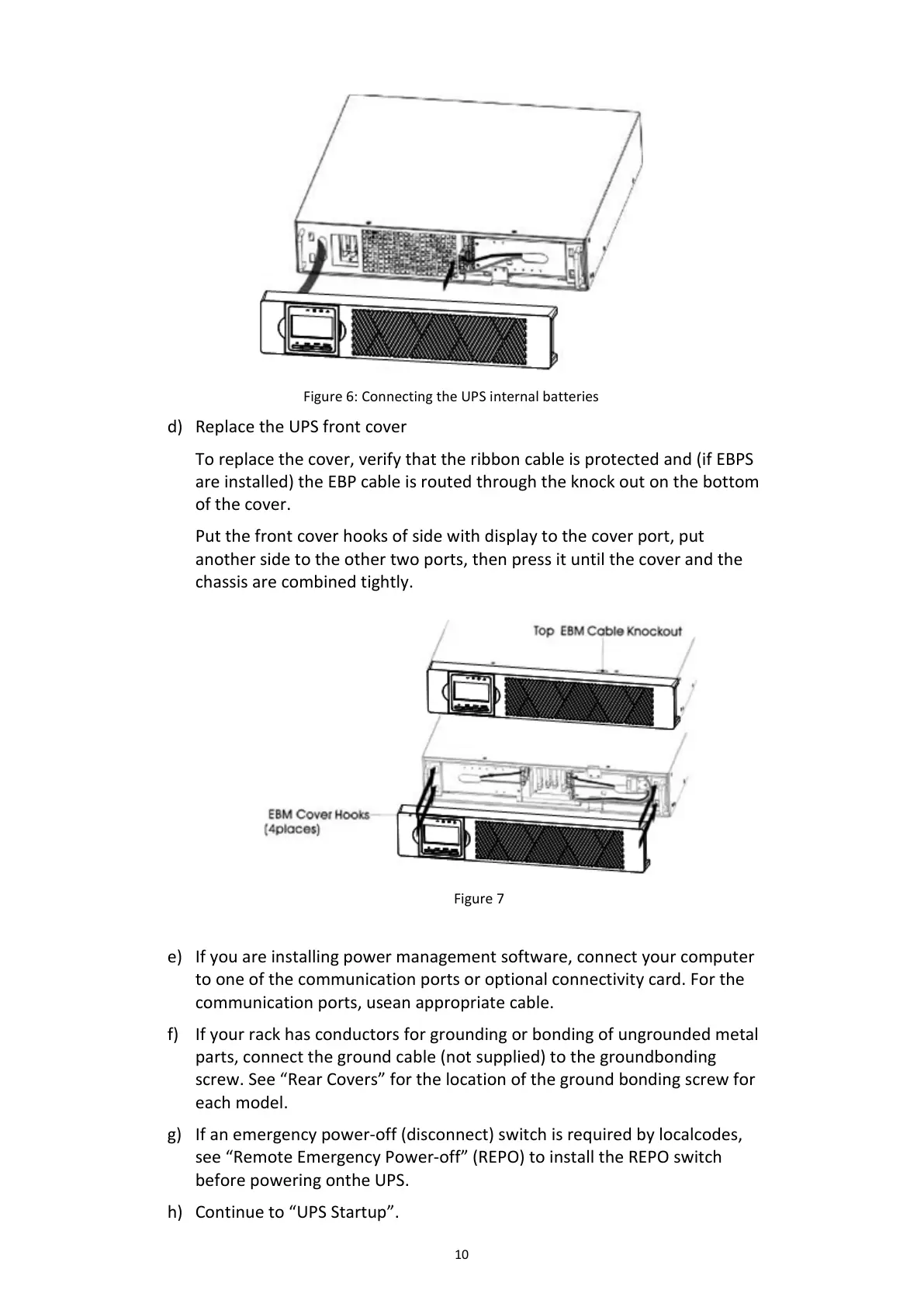 Figure 6: Connecting the UPS internal batteries

d) Replace the UPS front cover

To replace the cover, verify that the ribbon cable is protected and (if EBPS are installed) the EBP cable is routed through the knock out on the bottom of the cover.

Put the front cover hooks of side with display to the cover port, put another side to the other two ports, then press it until the cover and the chassis are combined tightly.

Top EBM Cable Knockout

EBM Cover Hooks (4places)

Figure 7

e) If you are installing power management software, connect your computer to one of the communication ports or optional connectivity card. For the communication ports, usean appropriate cable.

f) If your rack has conductors for grounding or bonding of ungrounded metal parts, connect the ground cable (not supplied) to the groundbonding screw. See “Rear Covers” for the location of the ground bonding screw for each model.

g) If an emergency power-off (disconnect) switch is required by localcodes, see “Remote Emergency Power-off” (REPO) to install the REPO switch before powering onthe UPS.

h) Continue to “UPS Startup”.

10