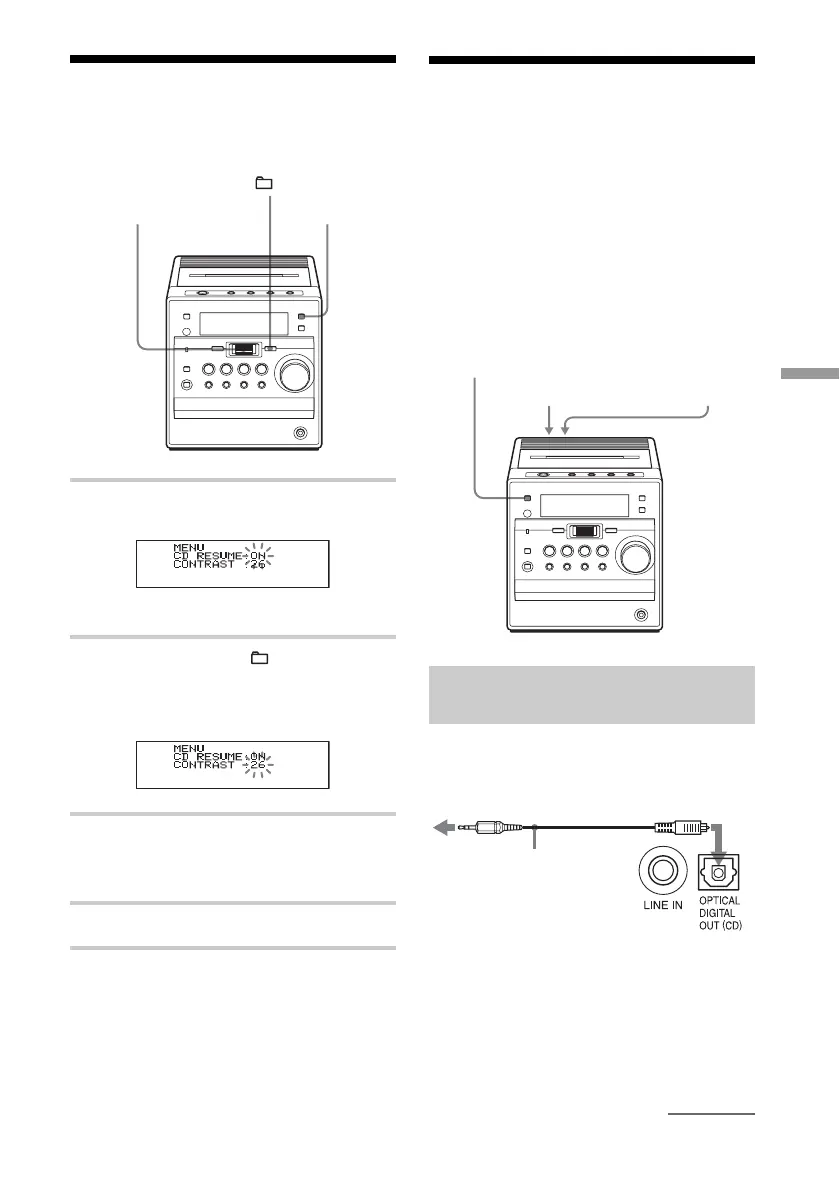 MENU
CD RESUME ON
CONTRAST 26

MENU
CD RESUME ON
CONTRAST 26

LINE IN

OPTICAL DIGITAL OUT (CD)