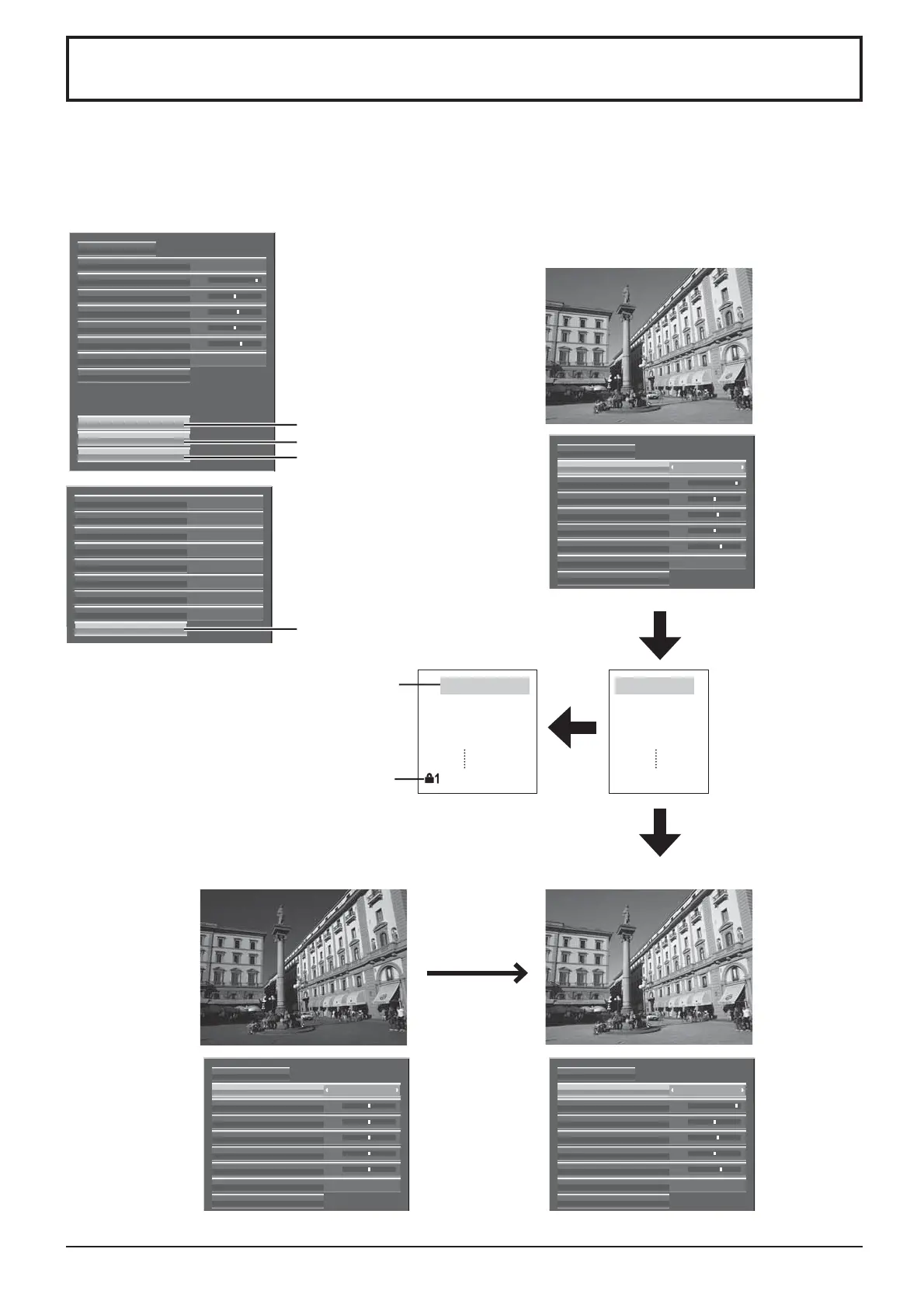 1