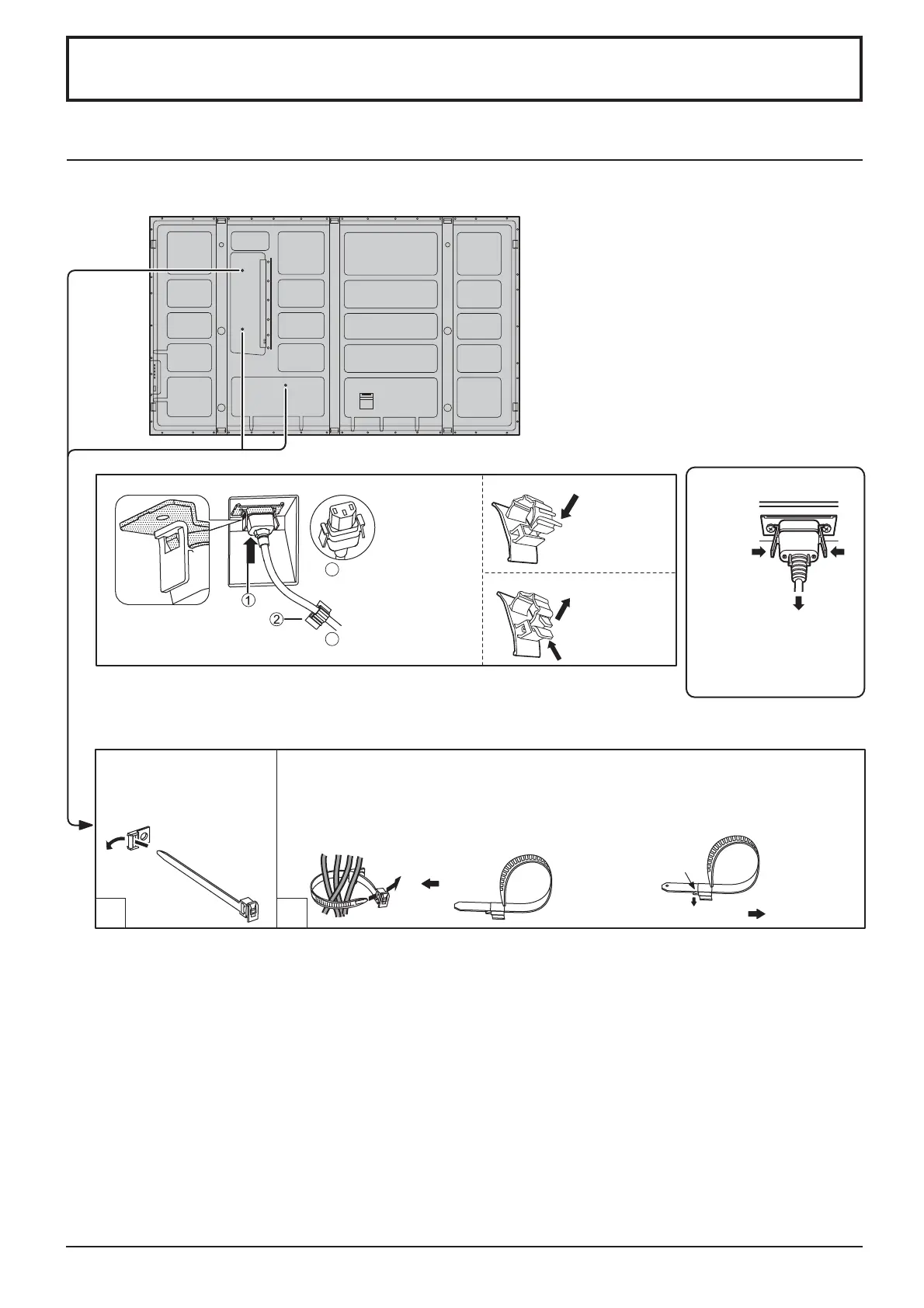 ①

②