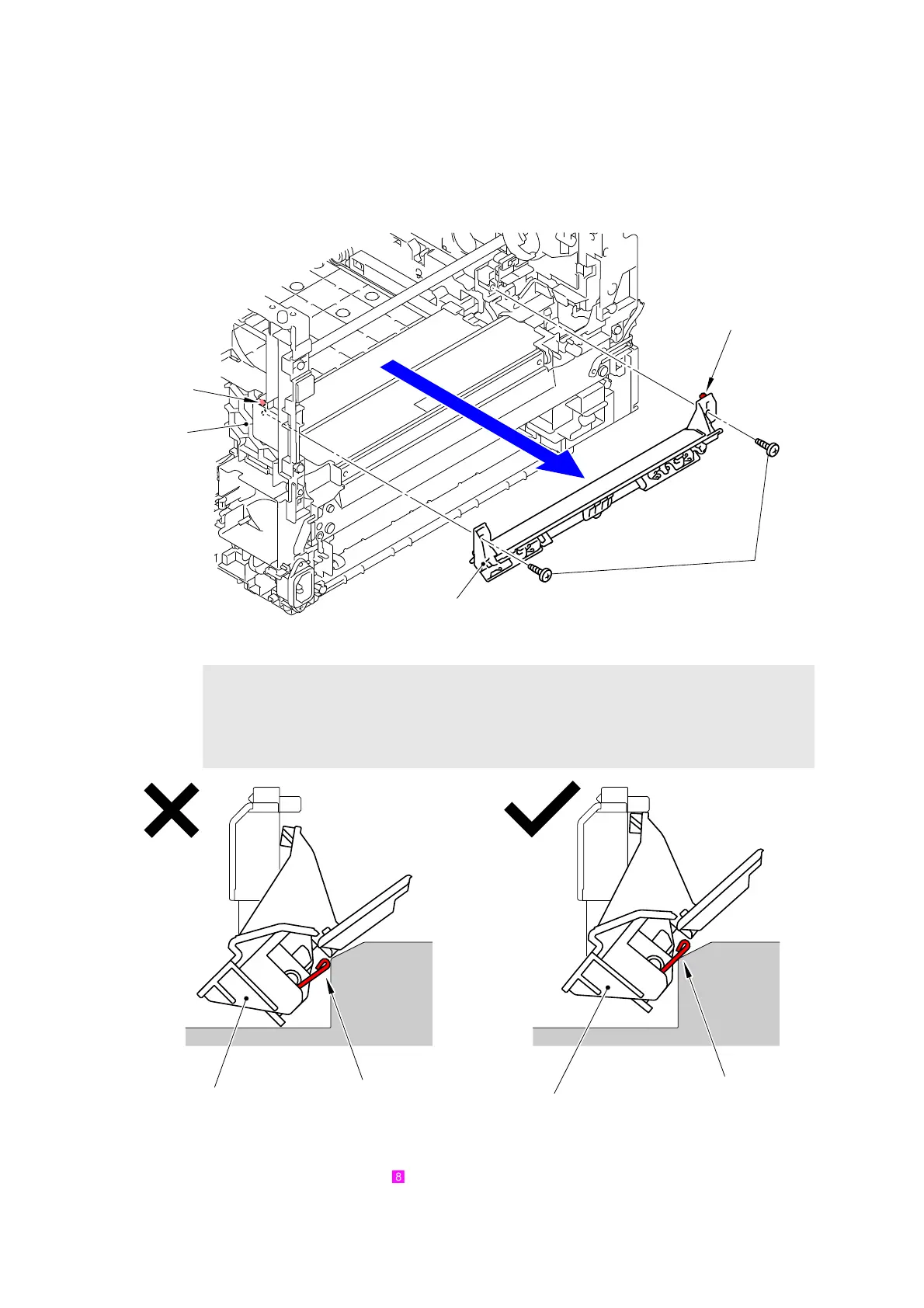 1

8