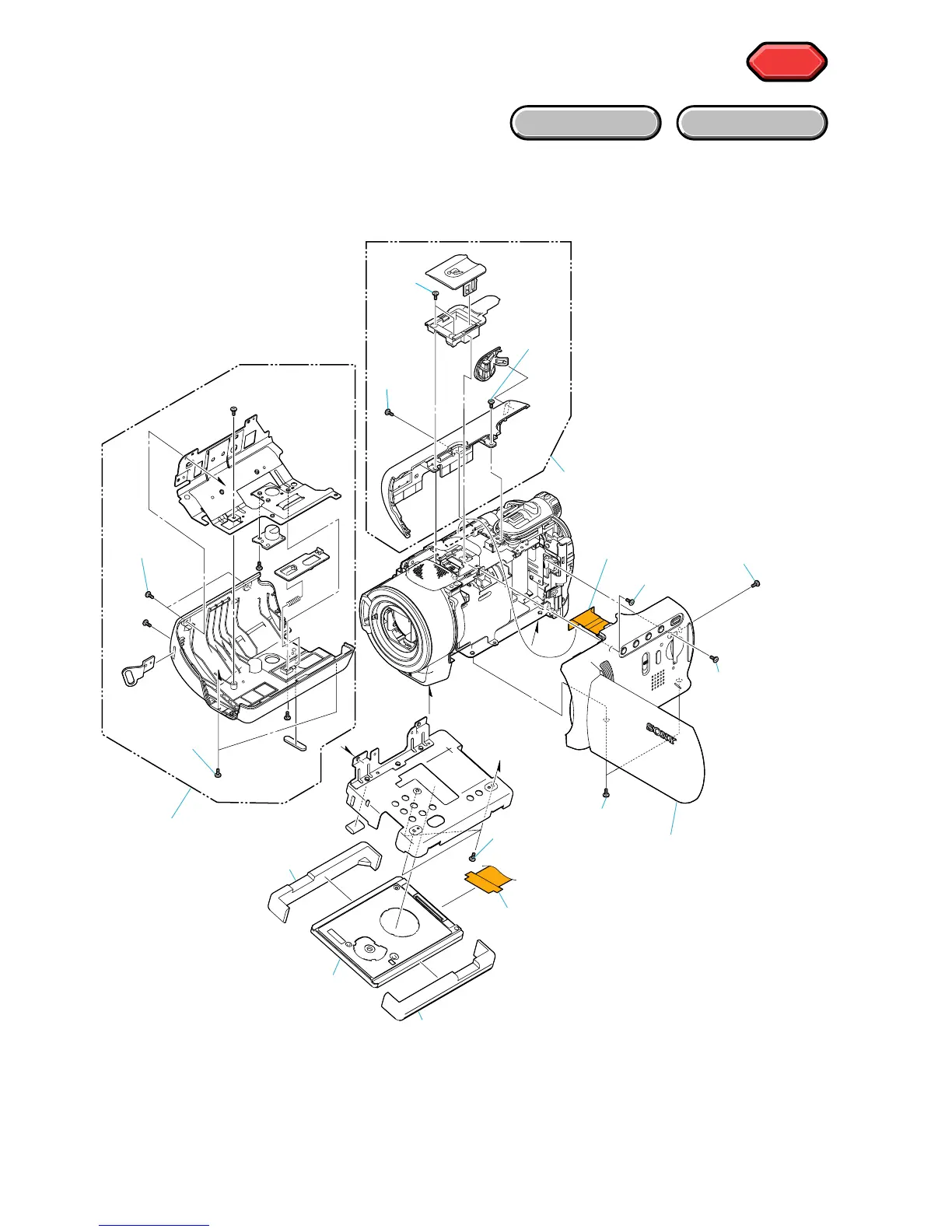 SONY