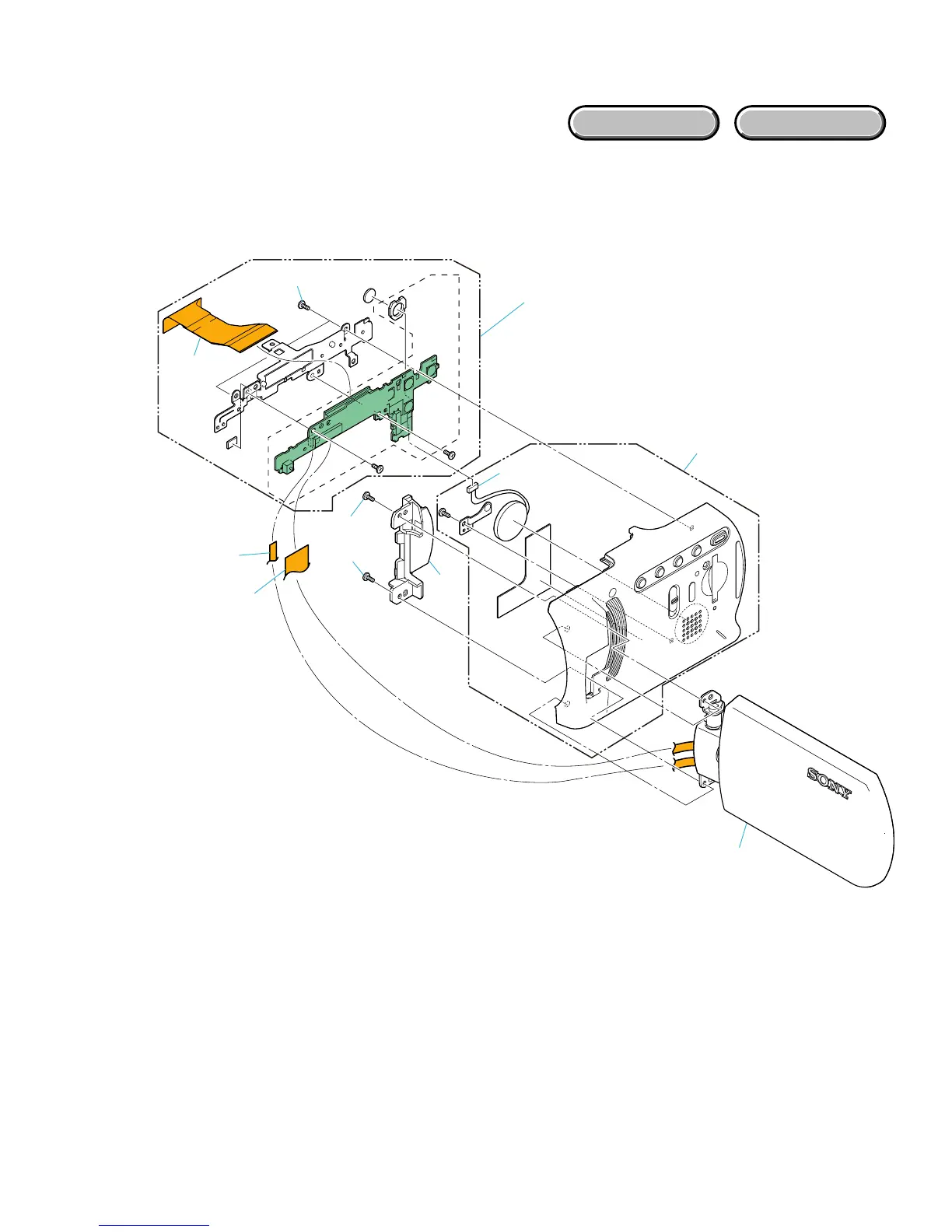 SONY