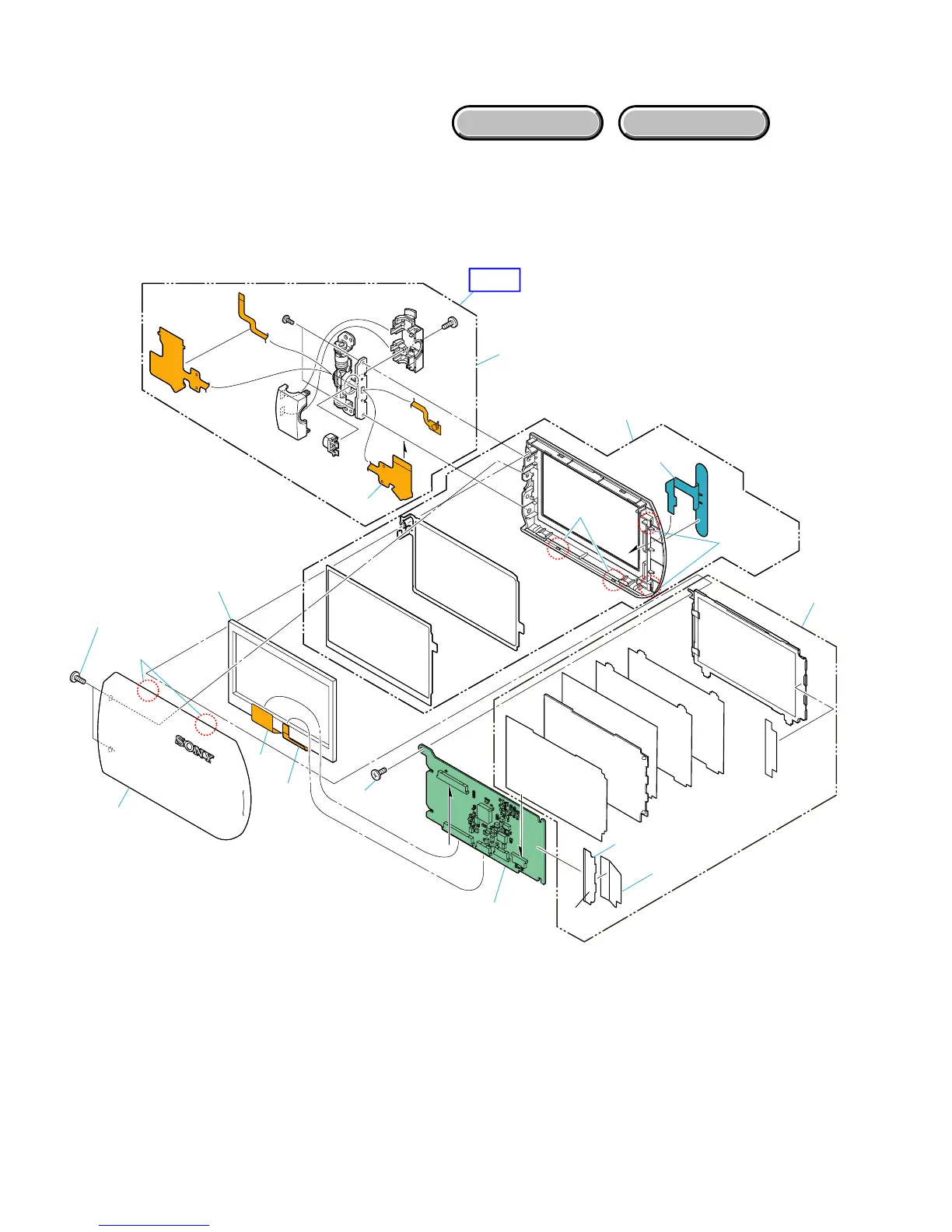 SONY