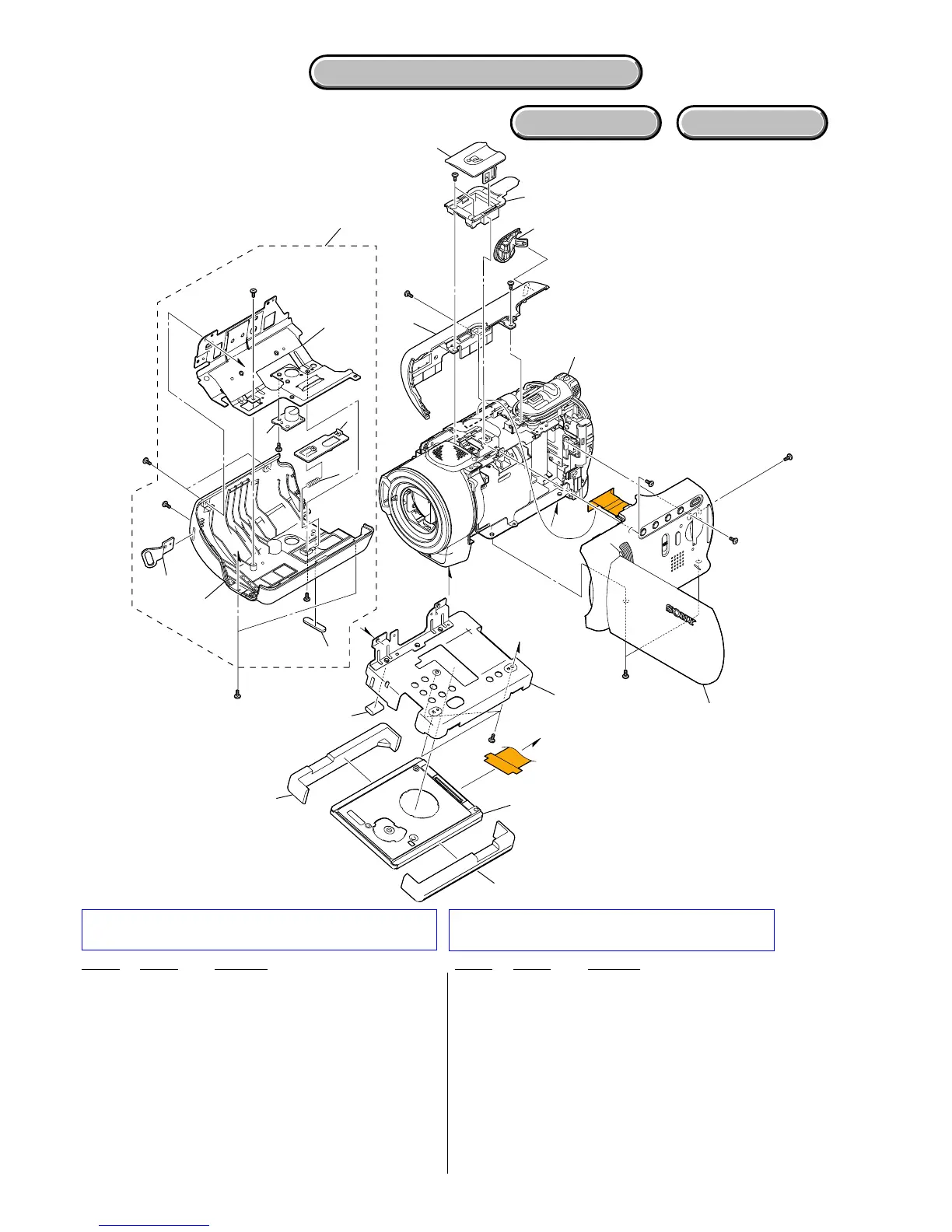 SONY