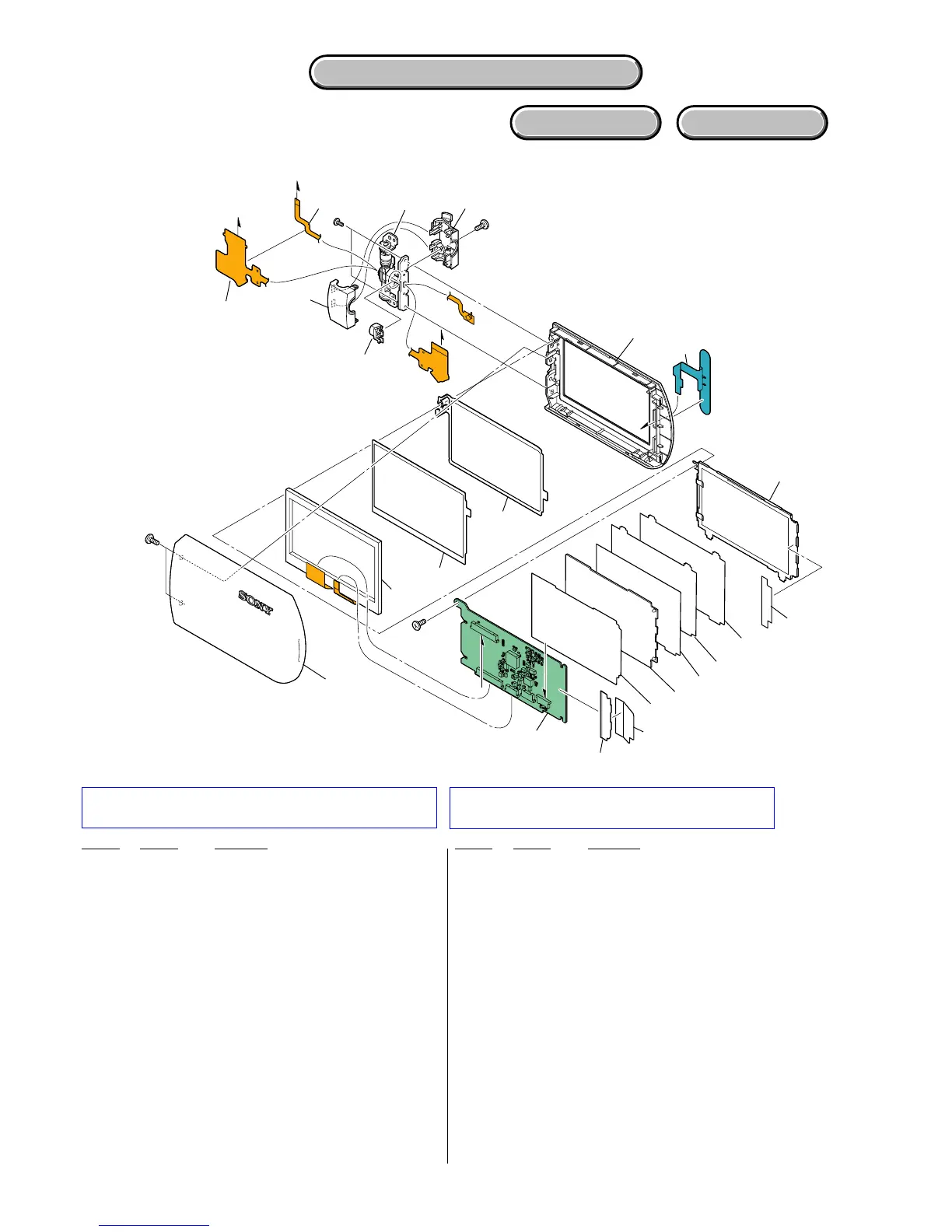 SONY