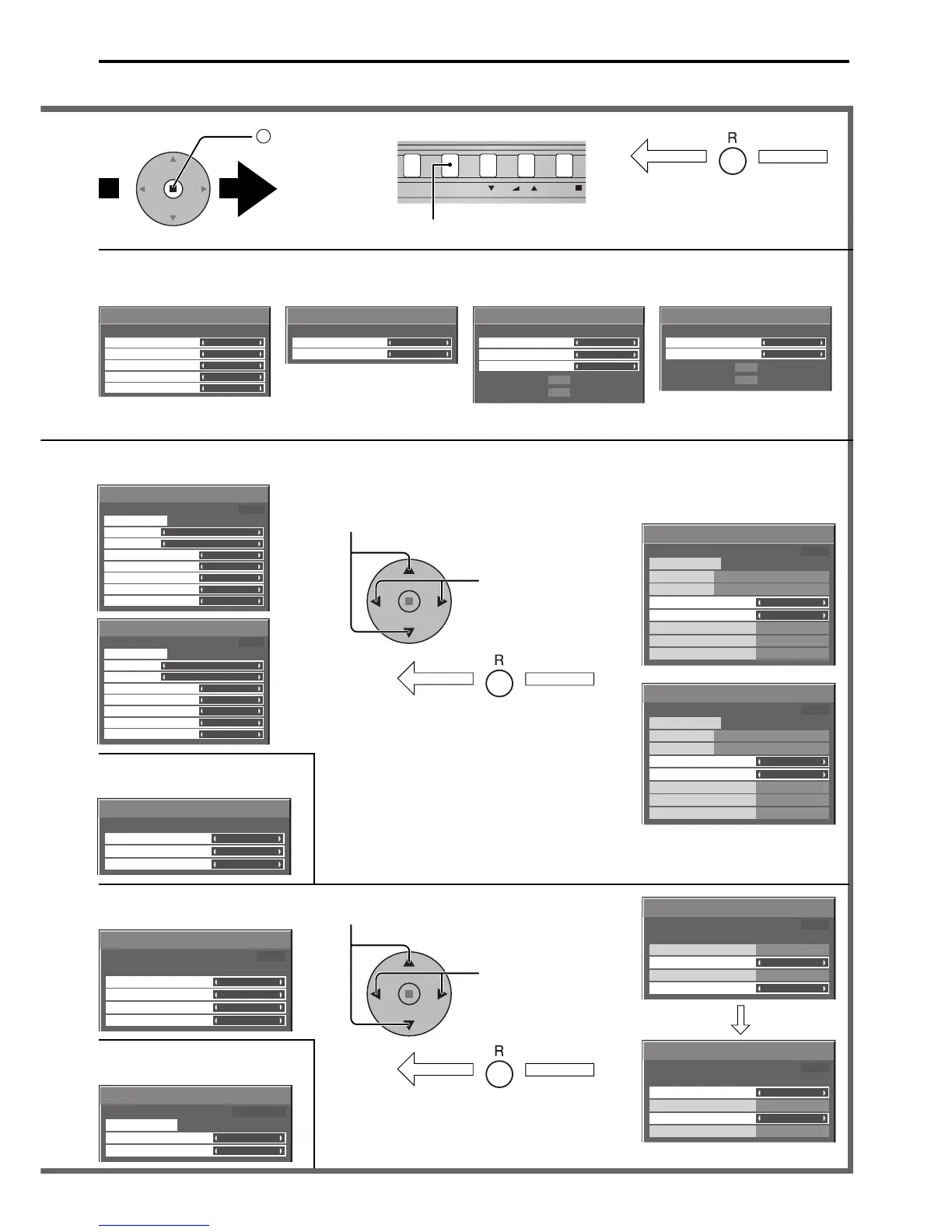 R

R

R