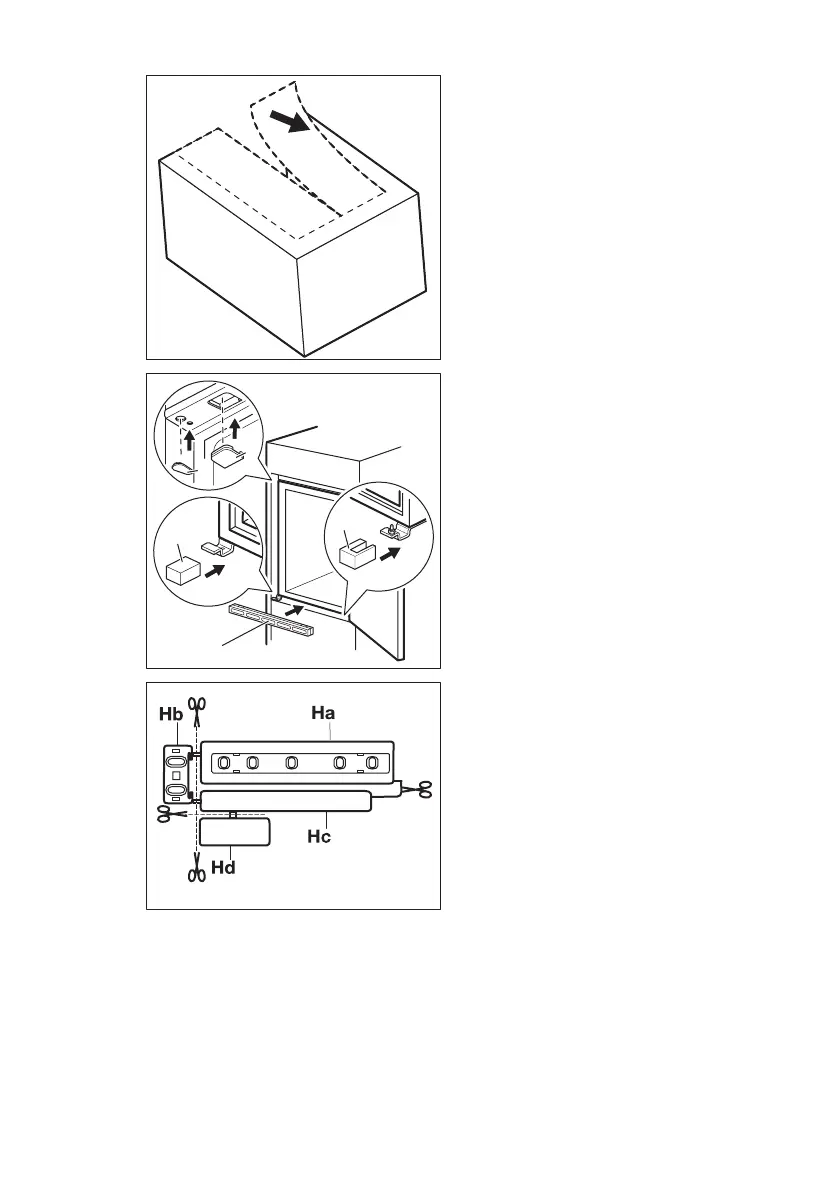 Hb
Ha
Hc
Hd