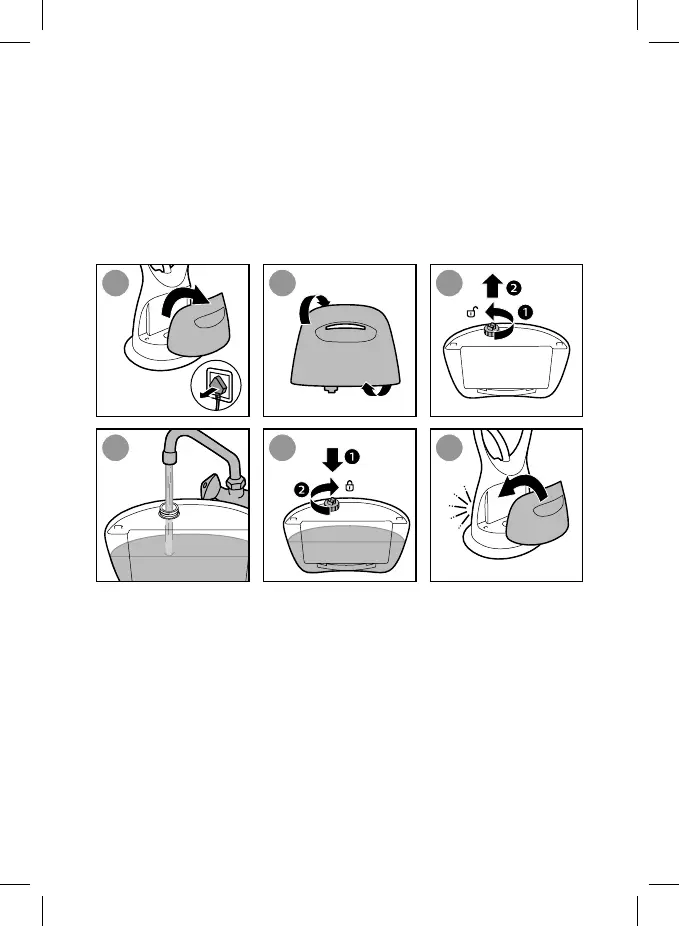 2
1

1
2