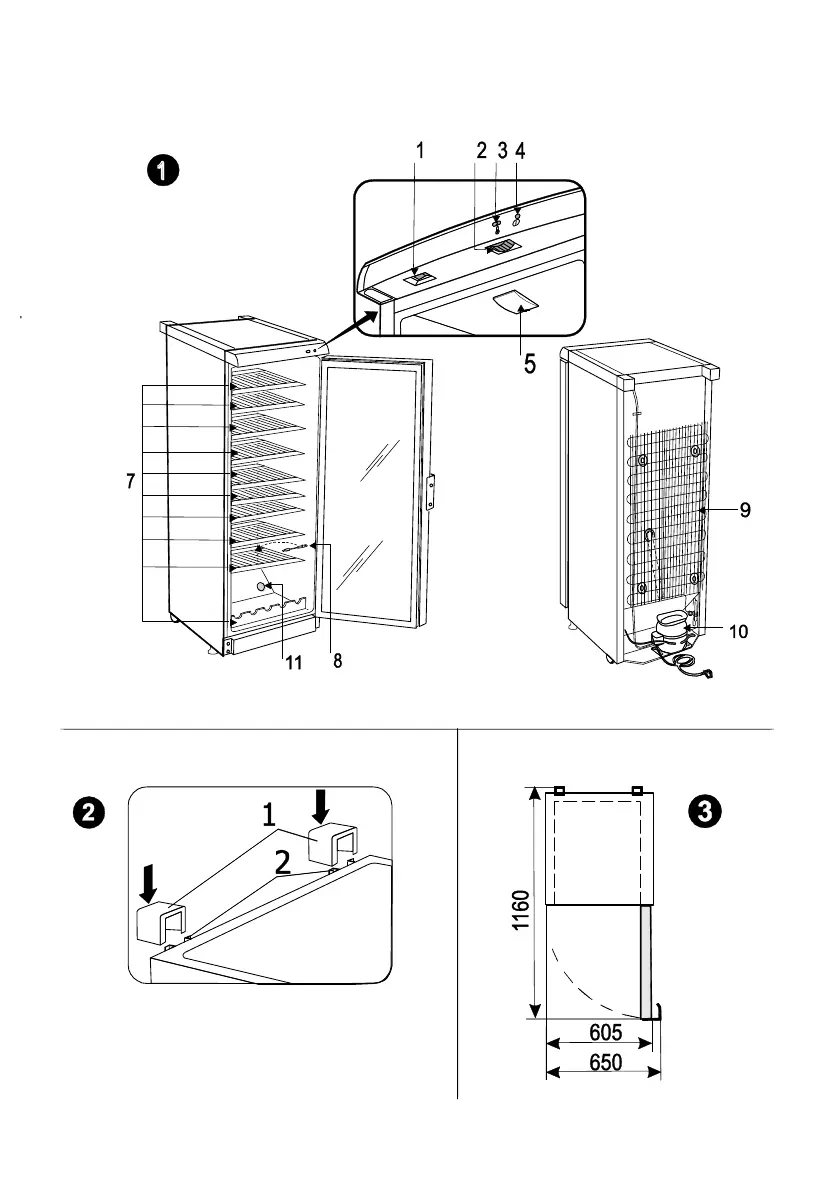 1

1 2 3 4

5

7

9

10

11 8

2

1

2

3

1160

605

650