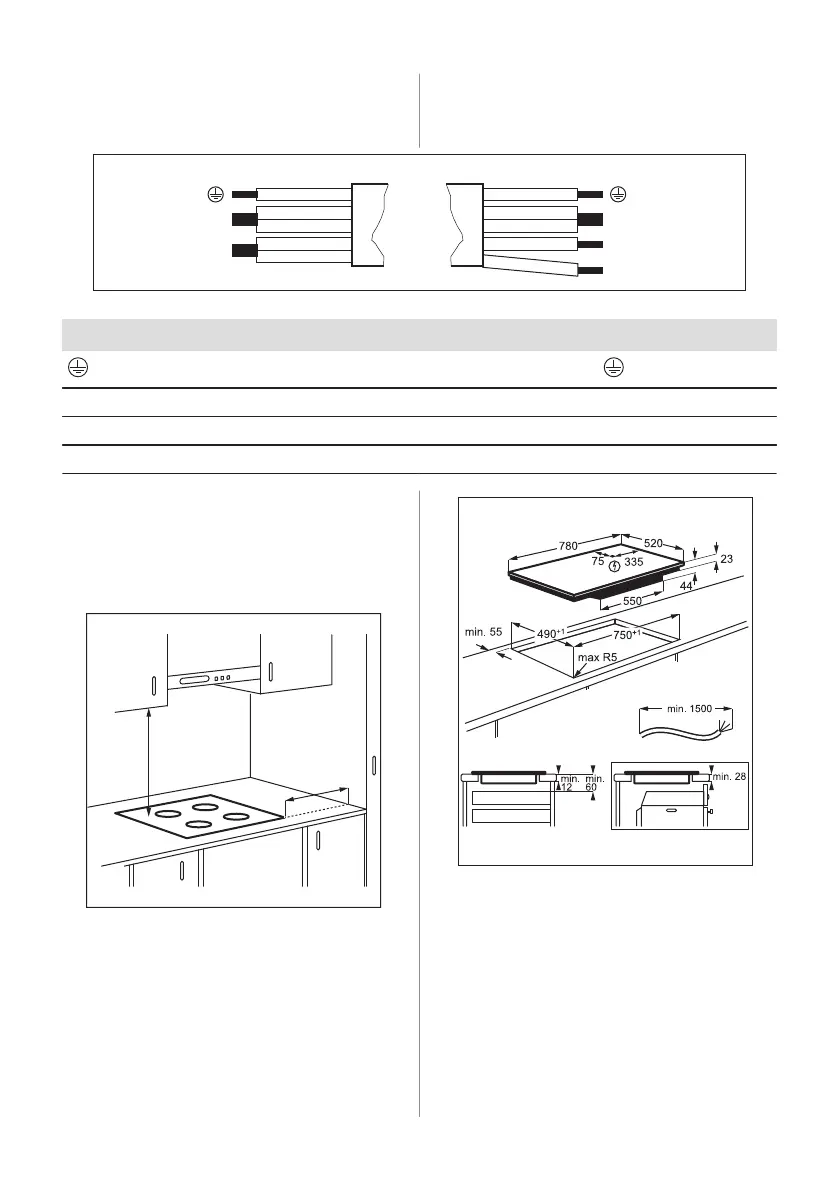 780
520
75
335
23
44
550
min. 55
$490^{+1}$
$750^{+1}$
max R5
min. 1500
min. 12
min. 60
min. 28