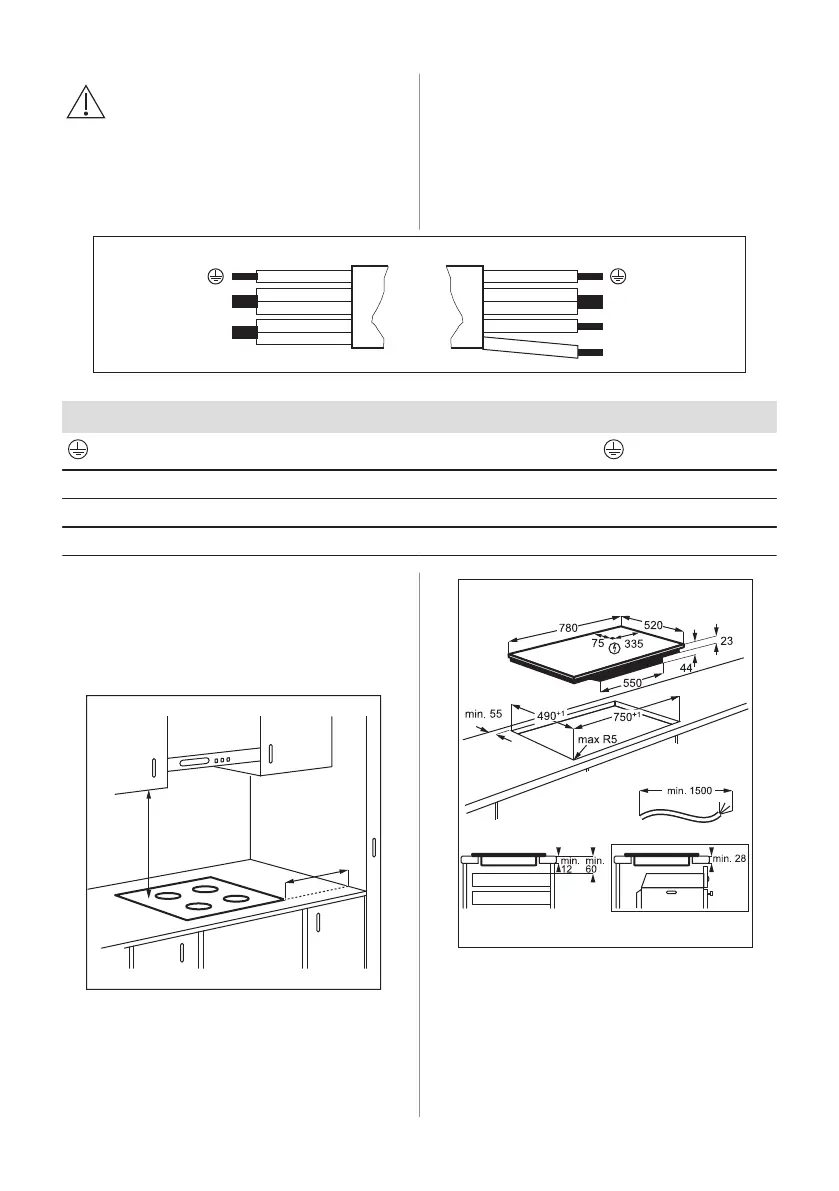 780
520
75
335
23
44
550
min. 55
$490^{+1}$
$750^{+1}$
max R5
min. 1500
min. 12
min. 60
min. 28