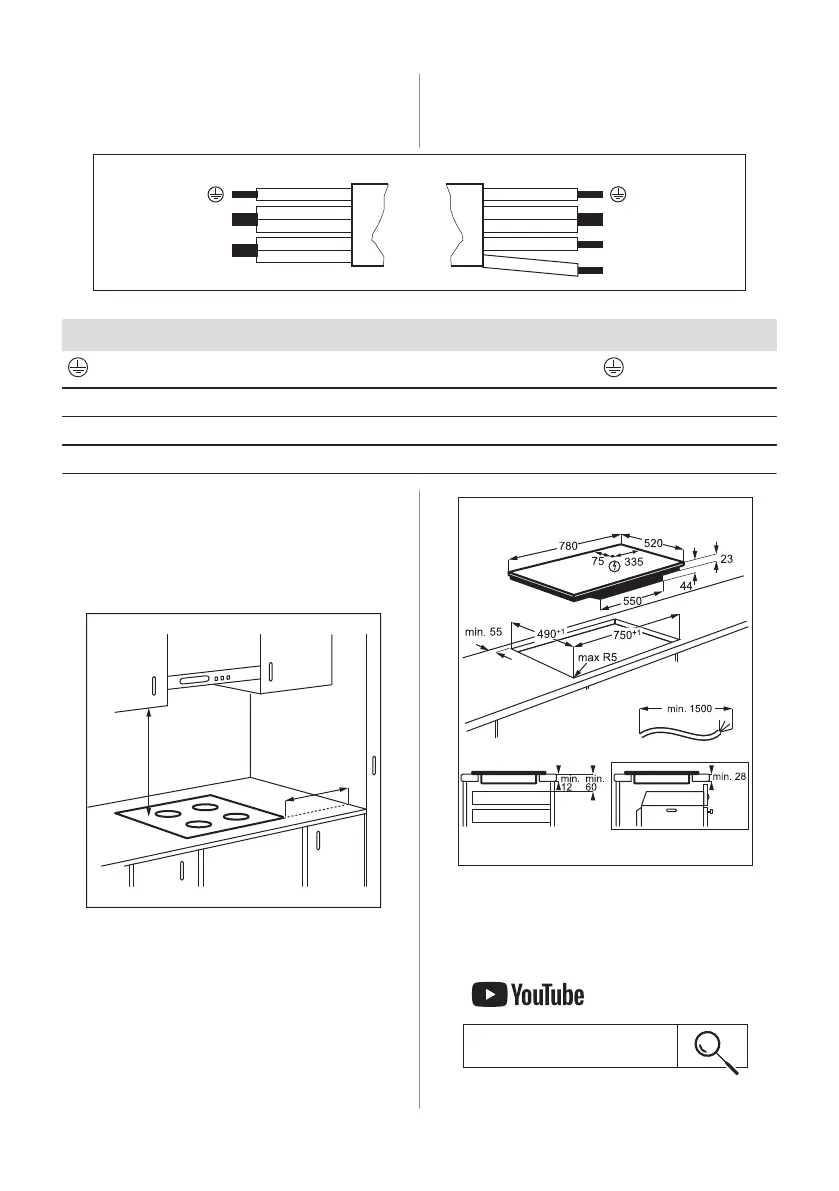 780
520
75
335
23
44
550
min. 55
$490^{+1}$
$750^{+1}$
max R5
min. 1500
min. 12
min. 60
min. 28

YouTube