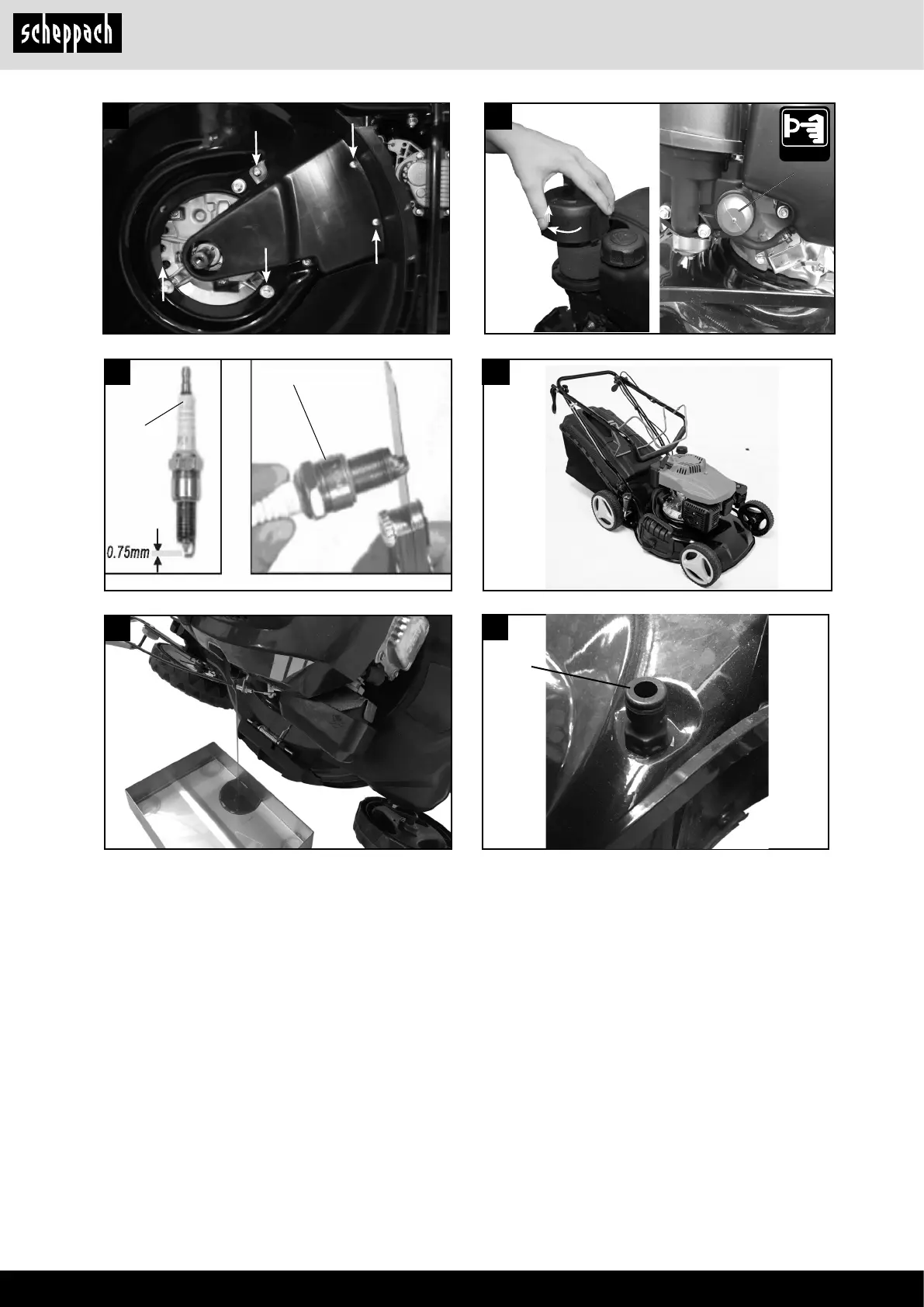 scheppach

0.75mm